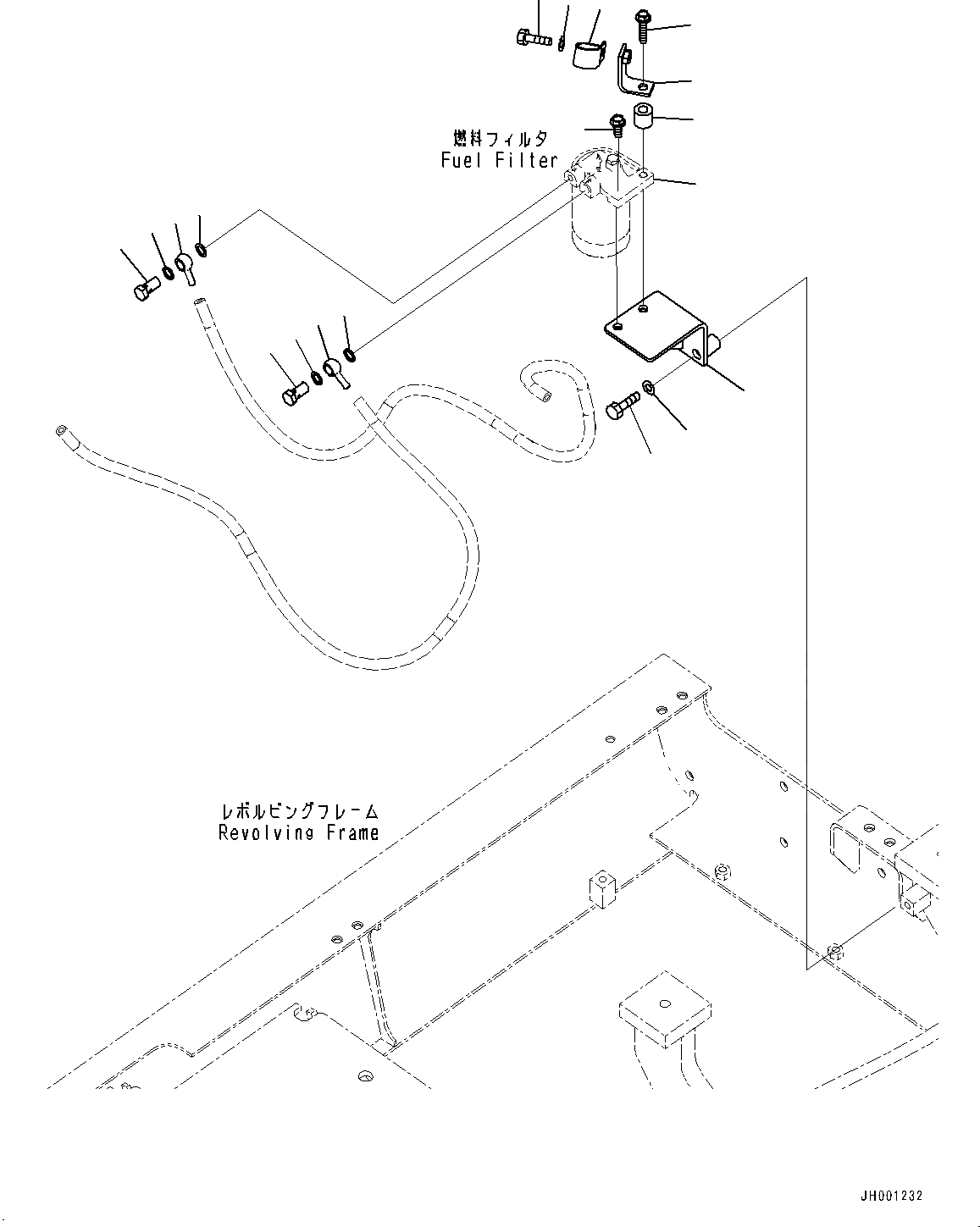 燃料フィルタ
Fuel Filter

レボルビングフレーム
Revolving Frame

JH001232