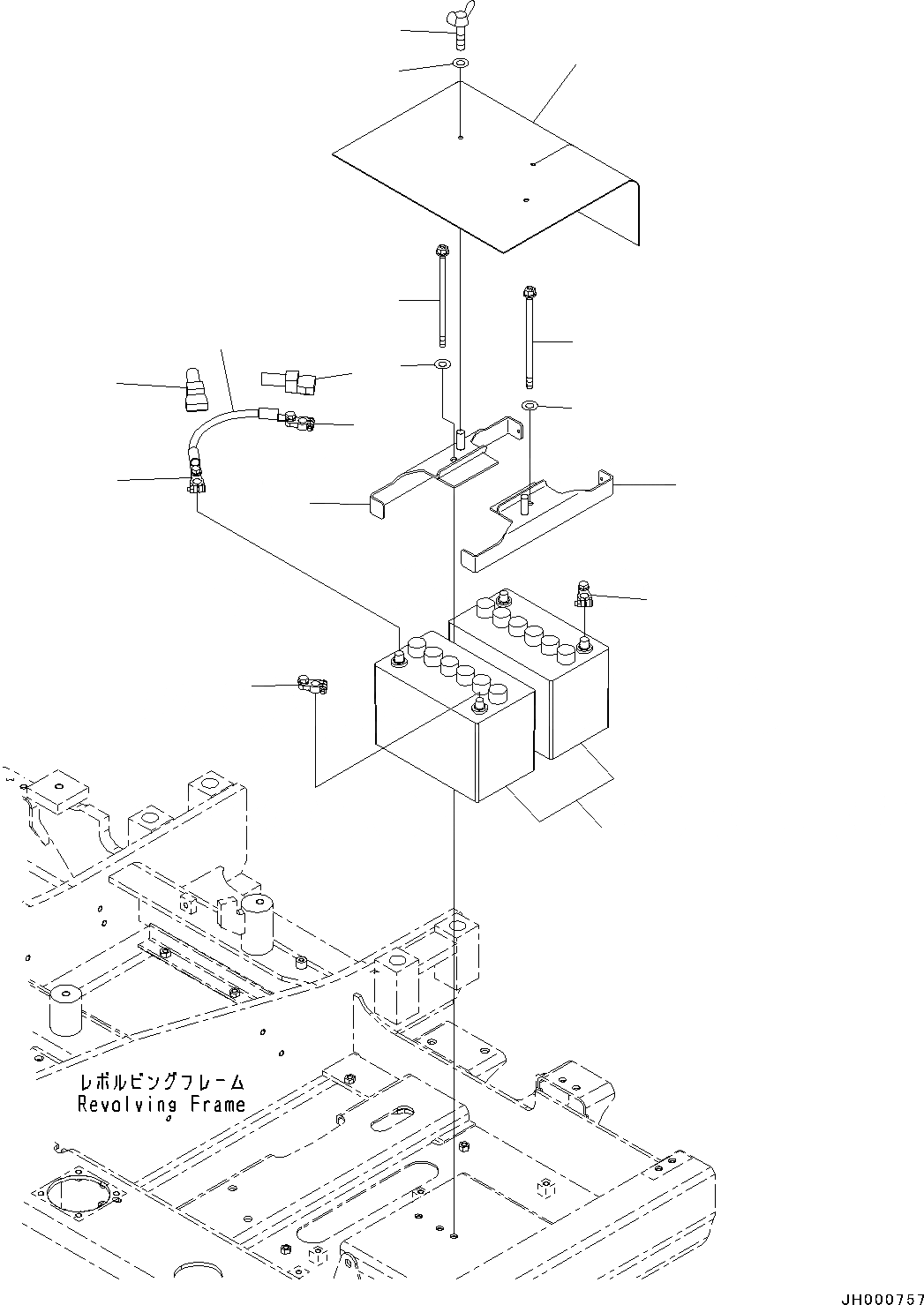 レボルビングフレーム
Revolving Frame

JH000757