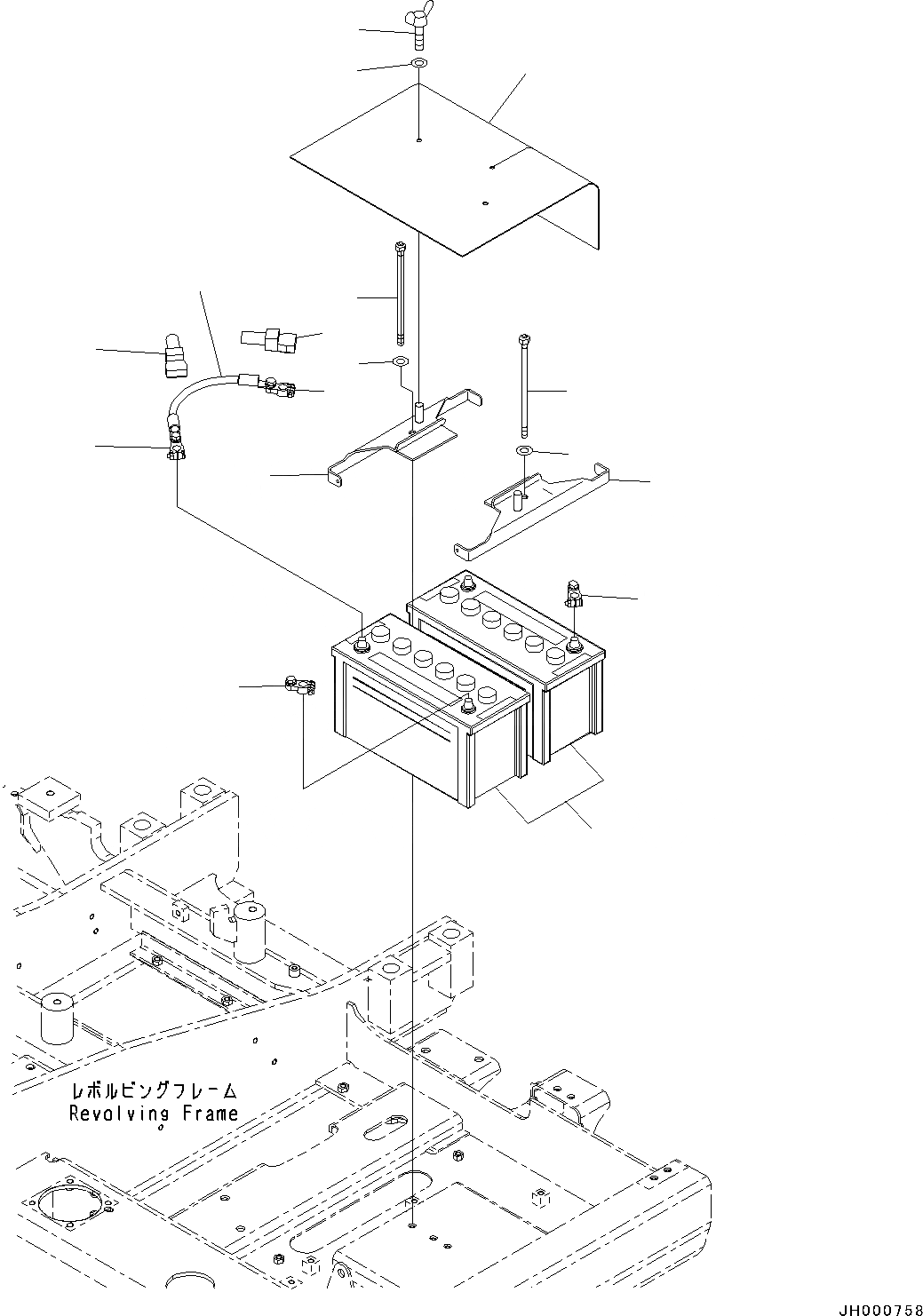 レボルビングフレーム
Revolving Frame

JH000758