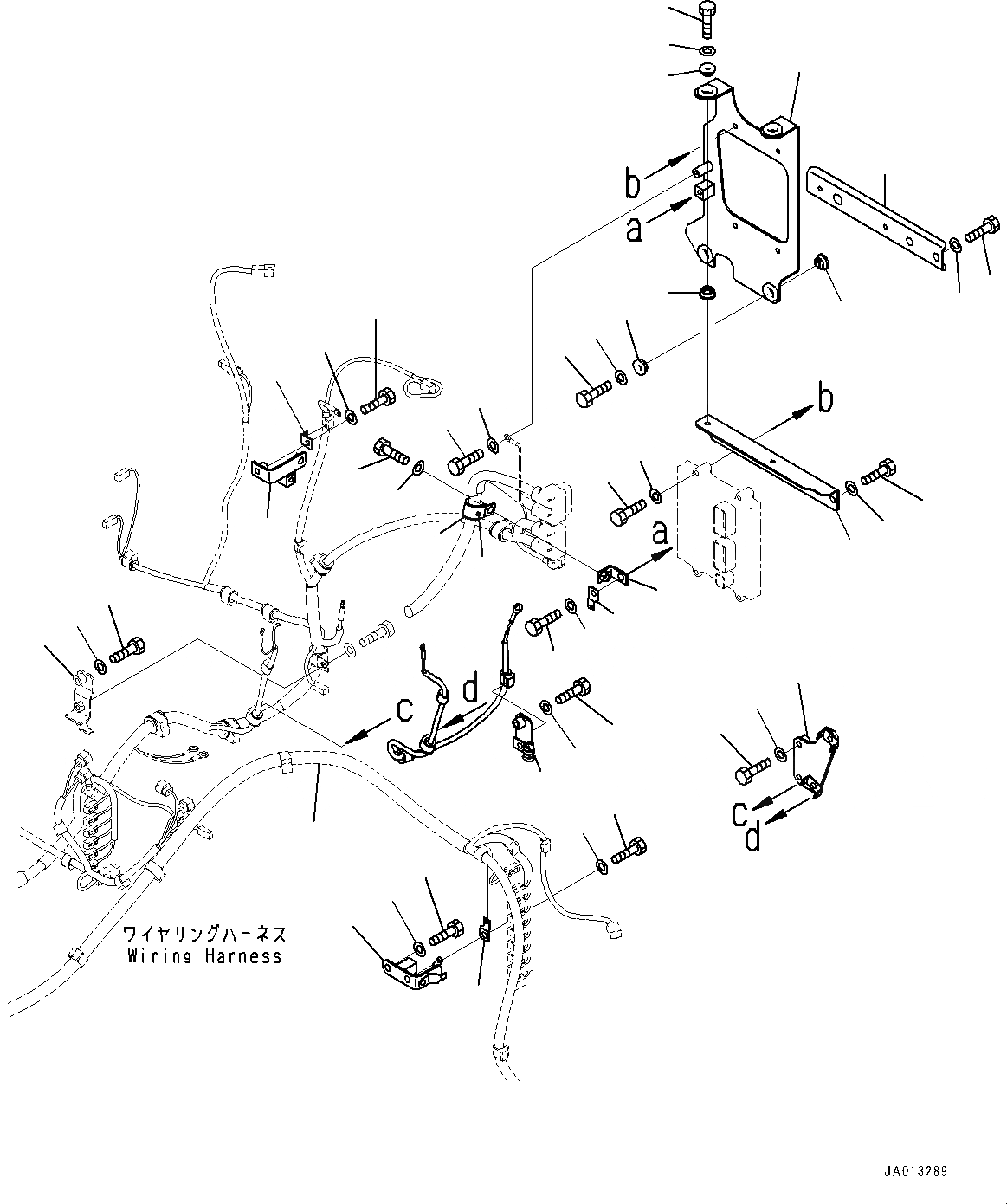 b
a
b
a
d
c
c
d
ワイヤリングハーネス
Wiring Harness
JA013289