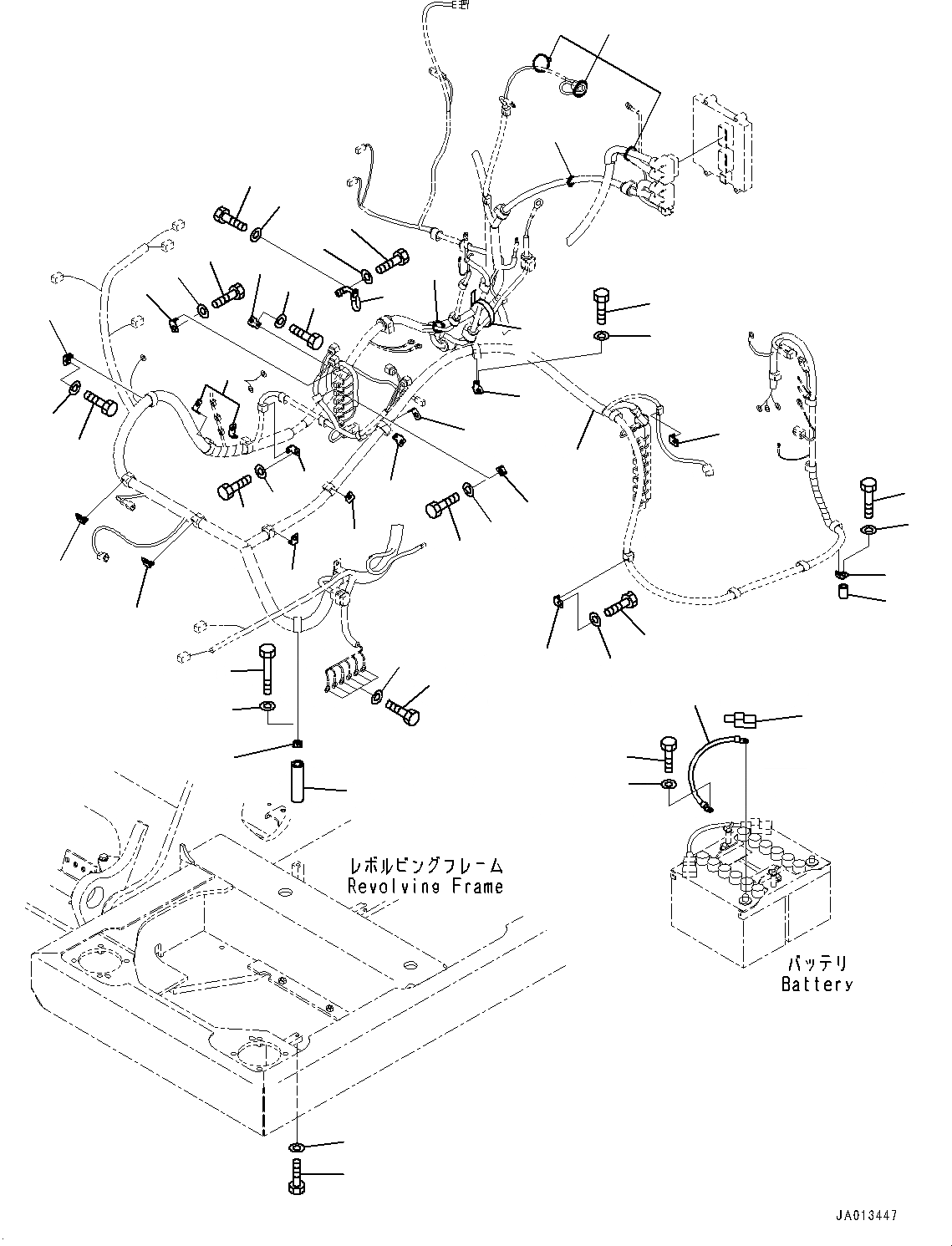 レボルビングフレーム
Revolving Frame

バッテリ
Battery

JA013447