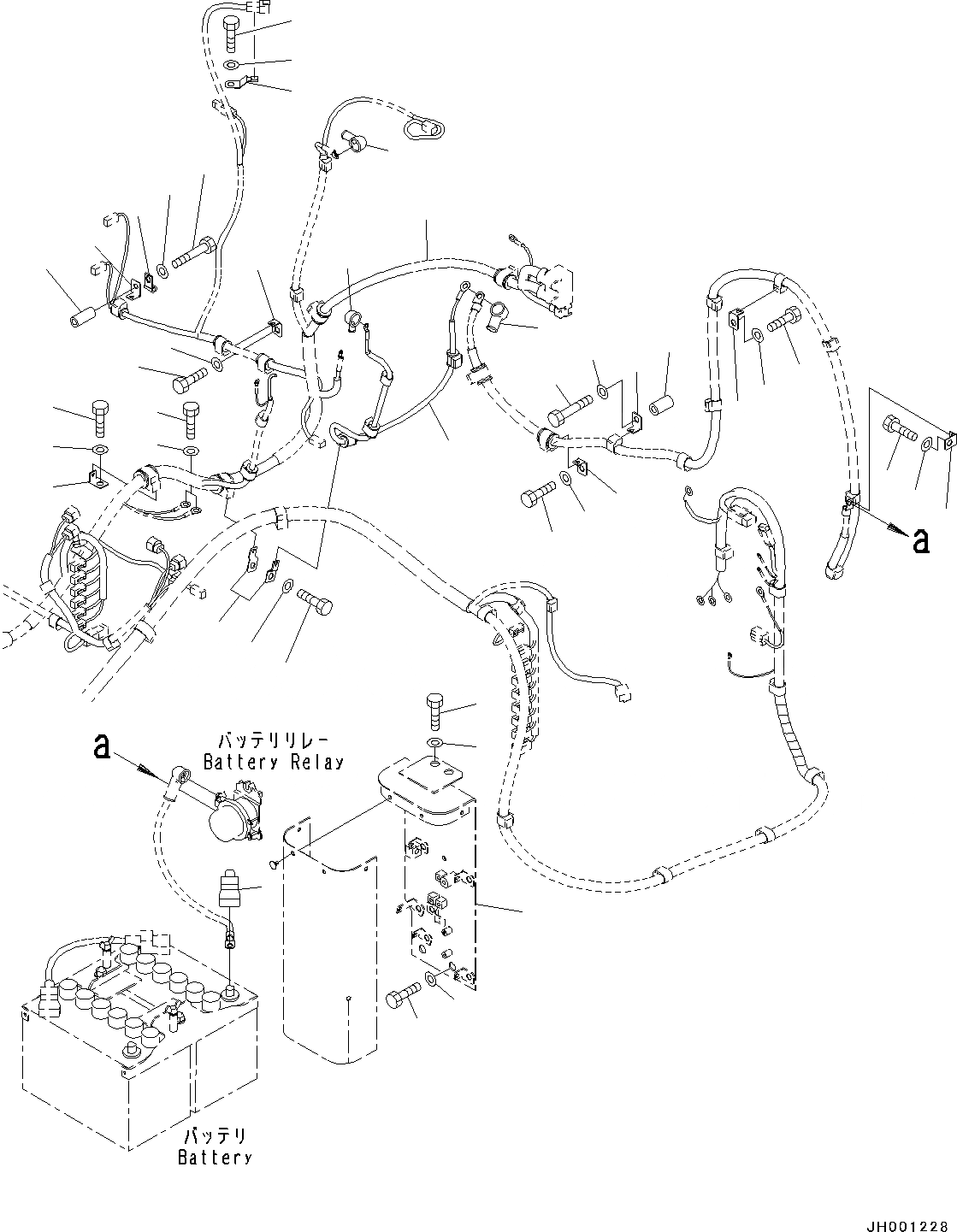 a

a

バッテリリレー
Battery Relay

バッテリ
Battery

JH001228