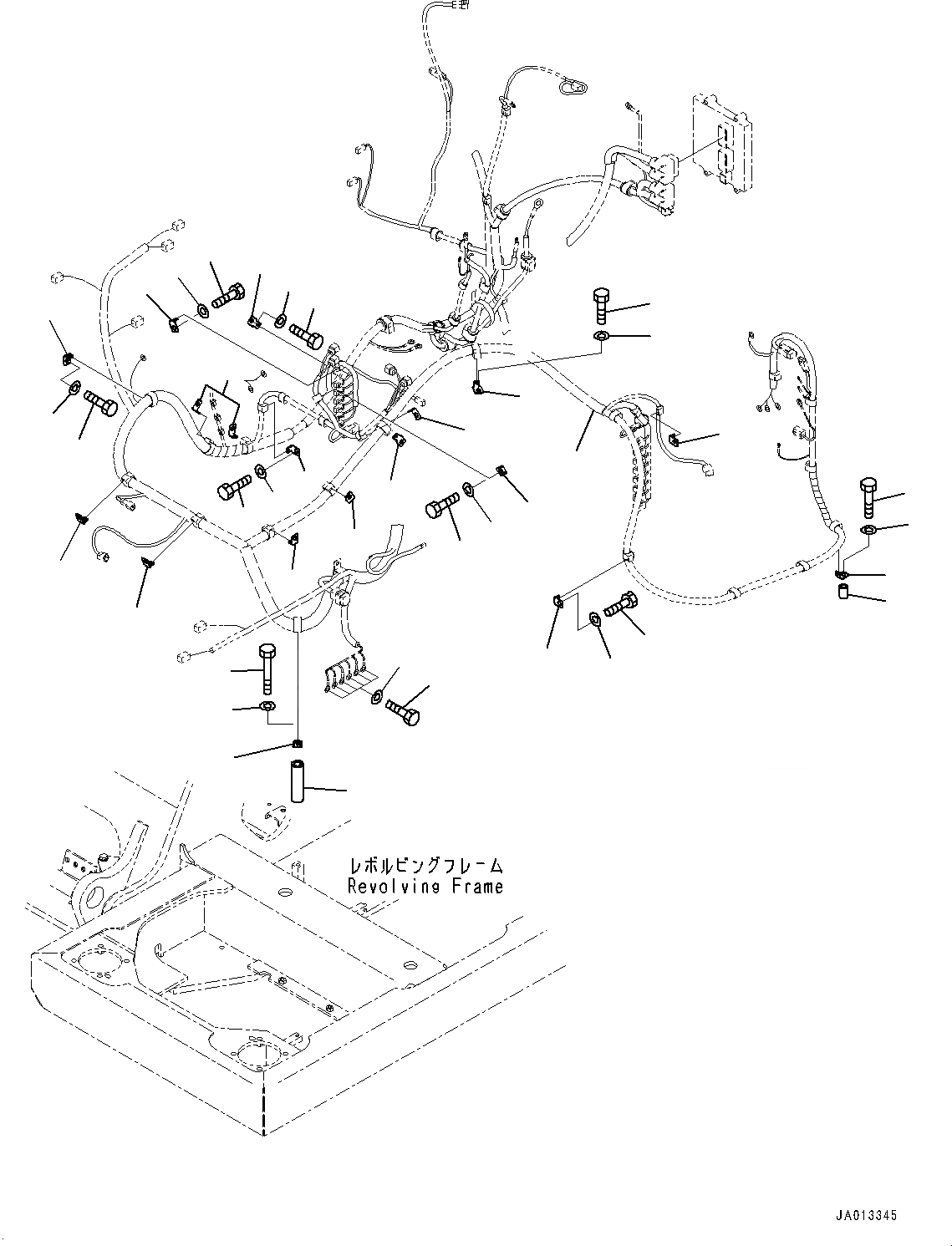 レボルビングフレーム
Revolving Frame

JA013345