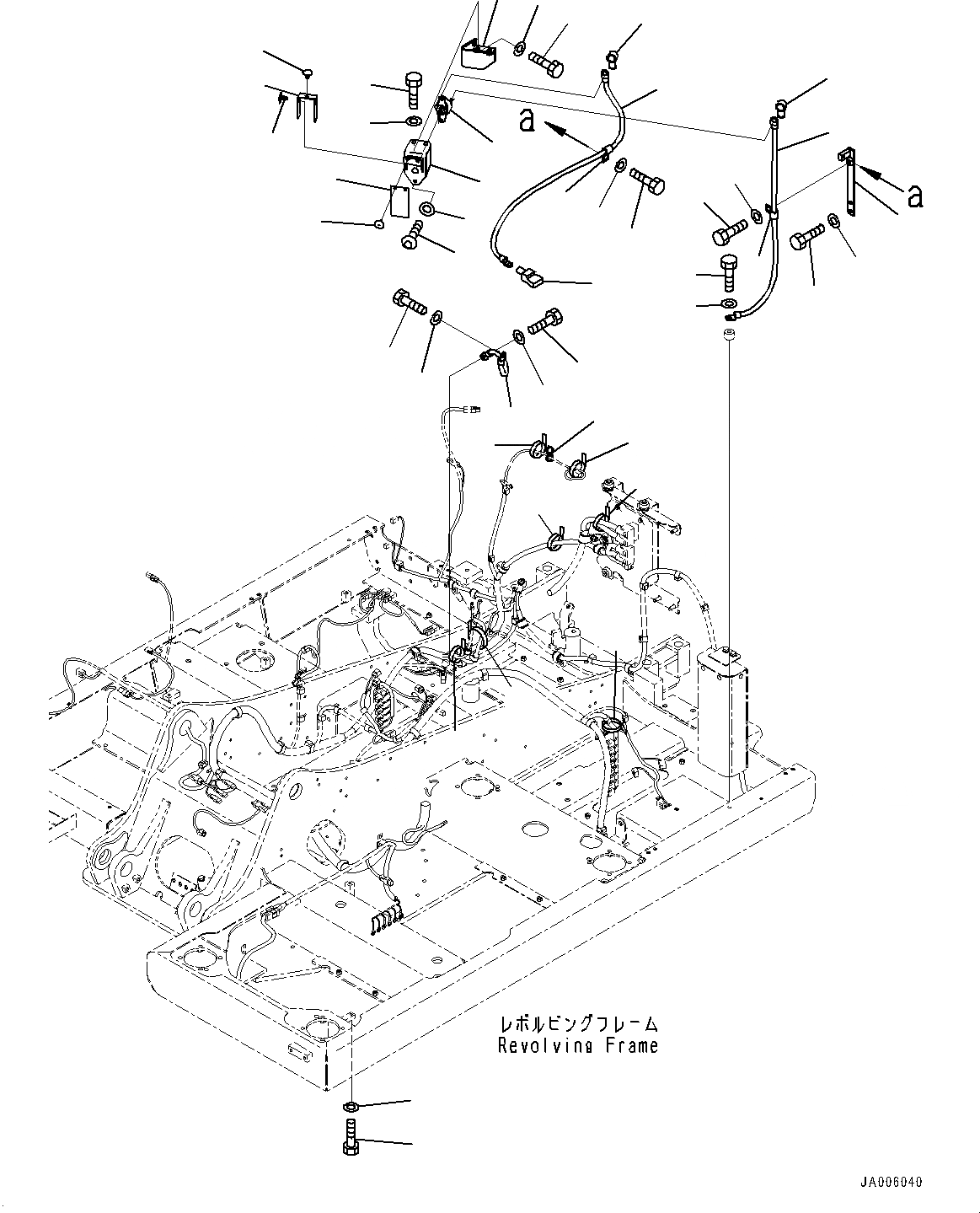 a

a

レボルビングフレーム
Revolving Frame

JA006040