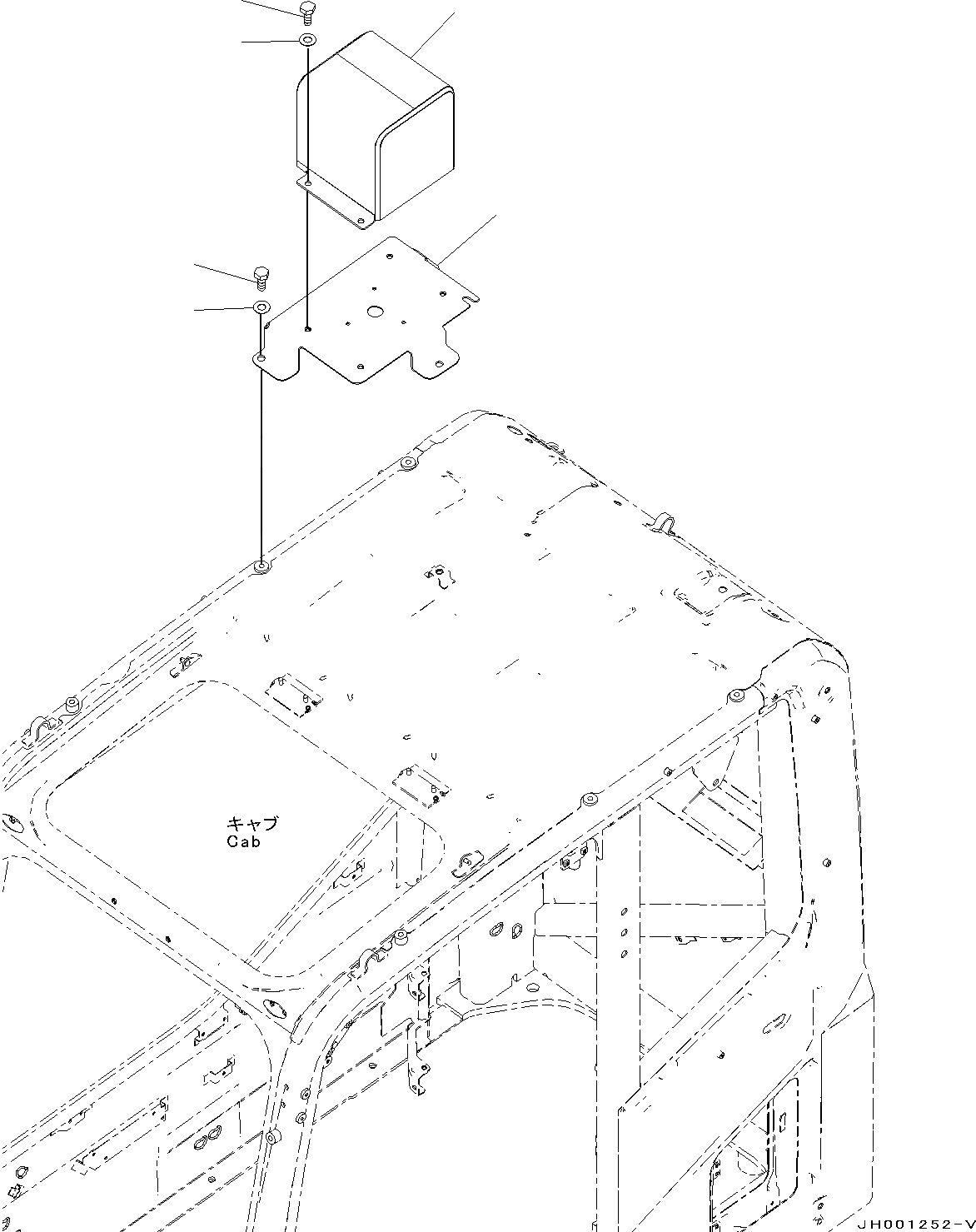 キャブ
Cab

JH001252-V