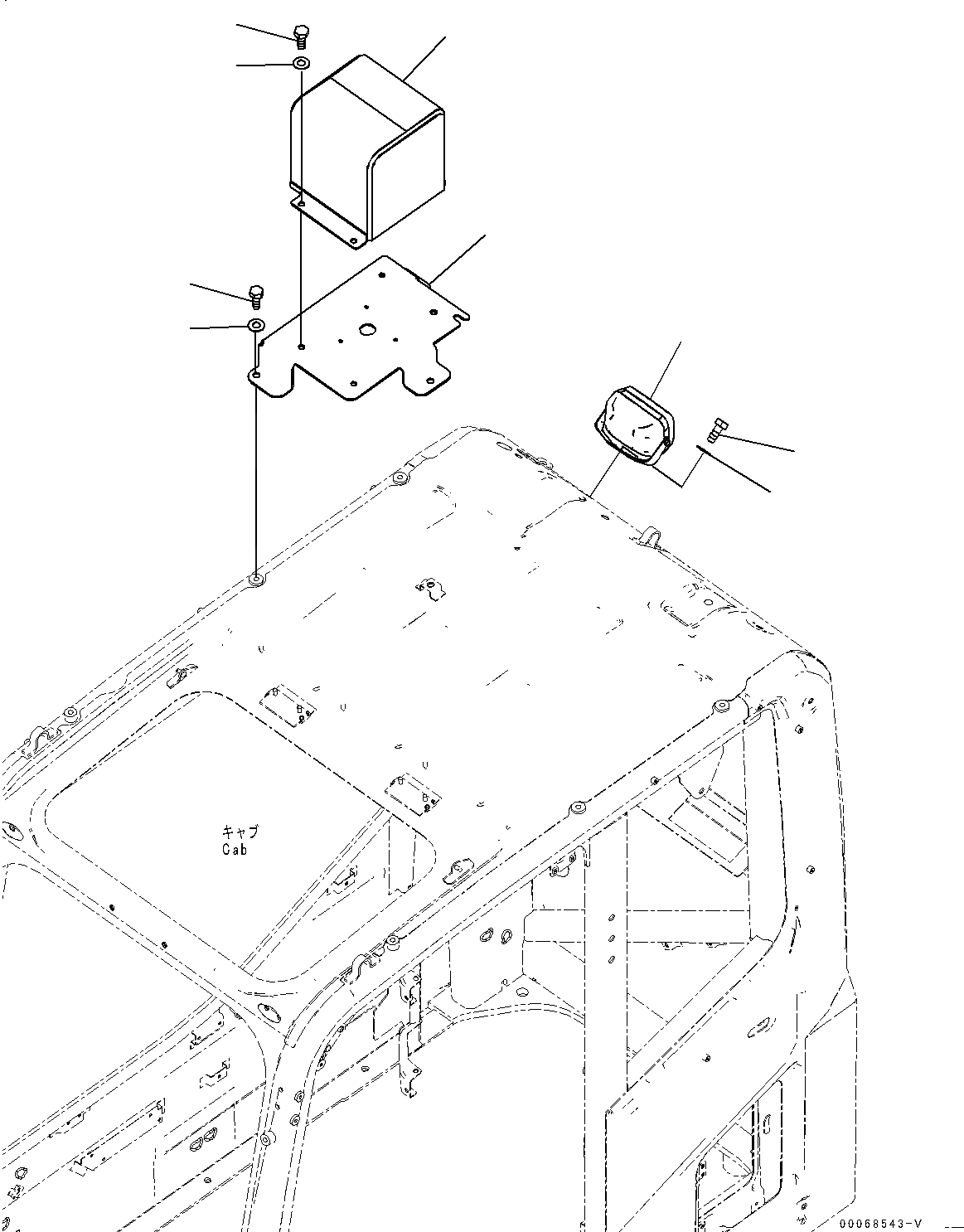 キャブ
Cab

00068543-V