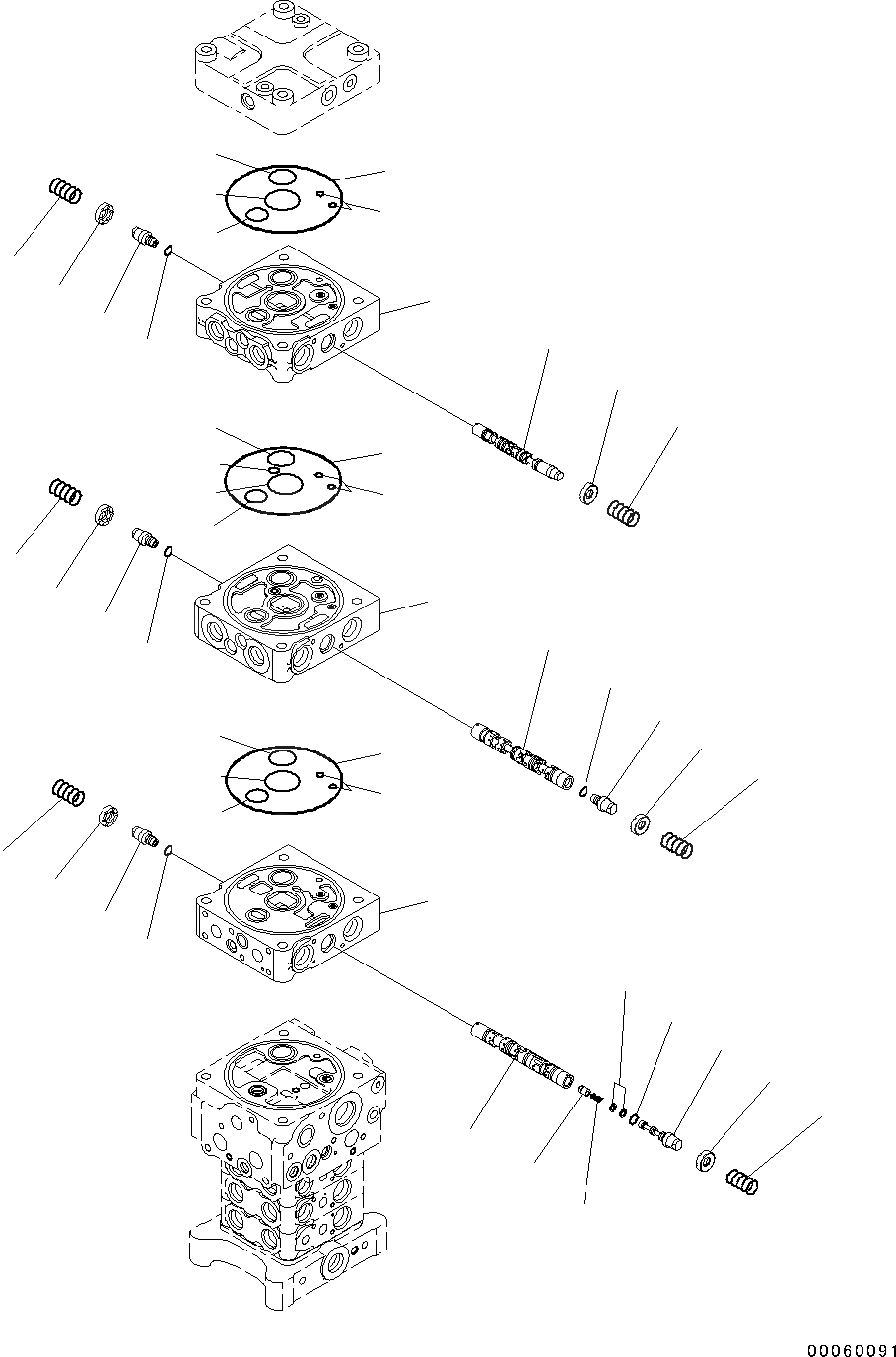 00060091