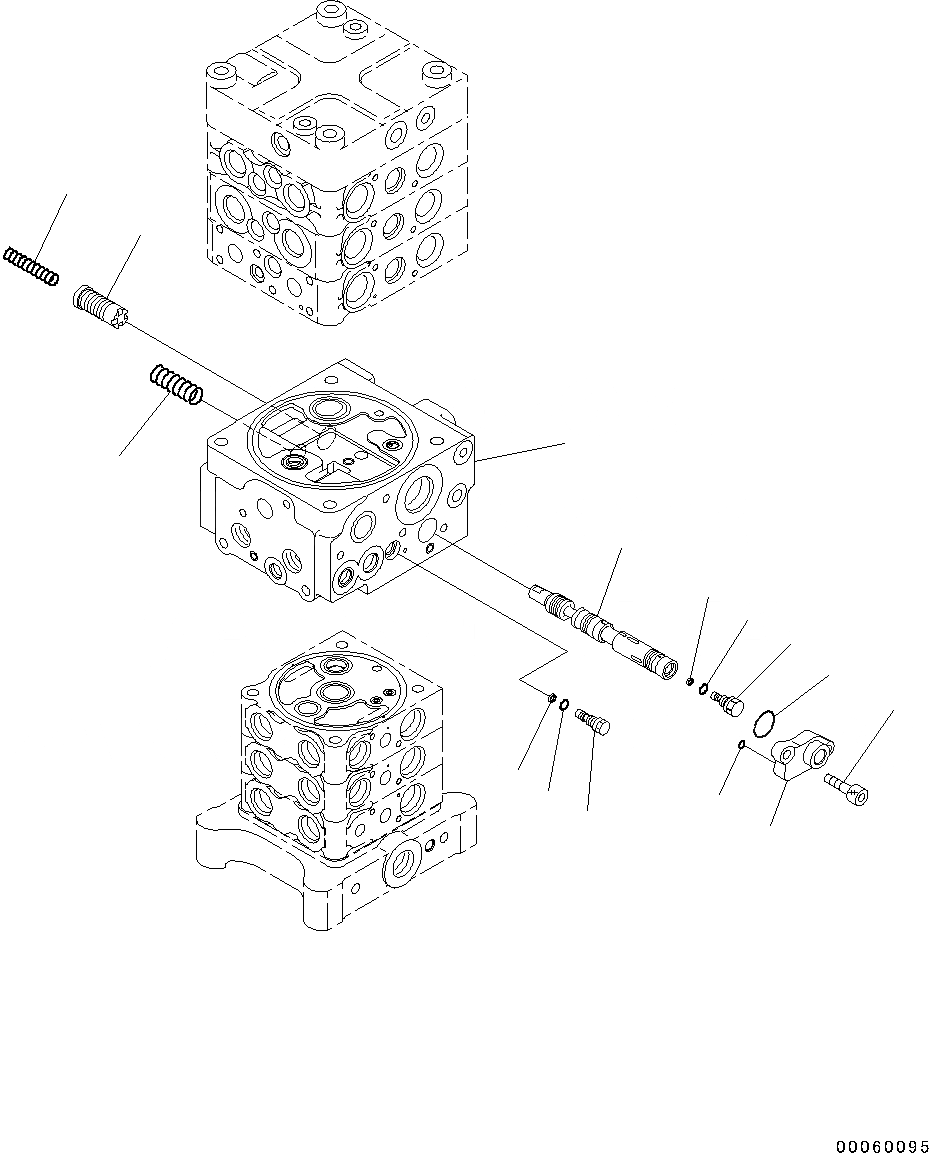 00060095