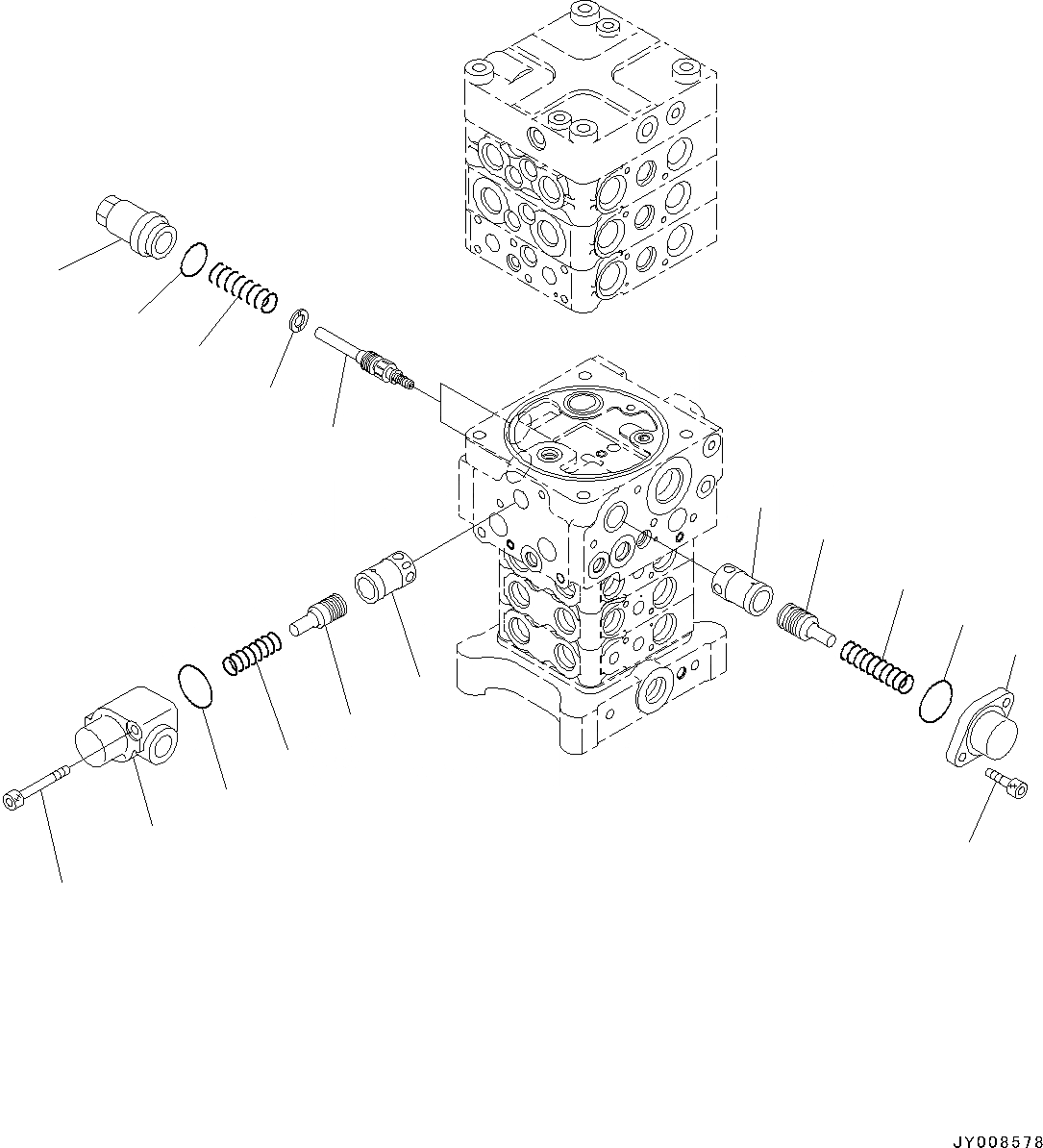 JY008578