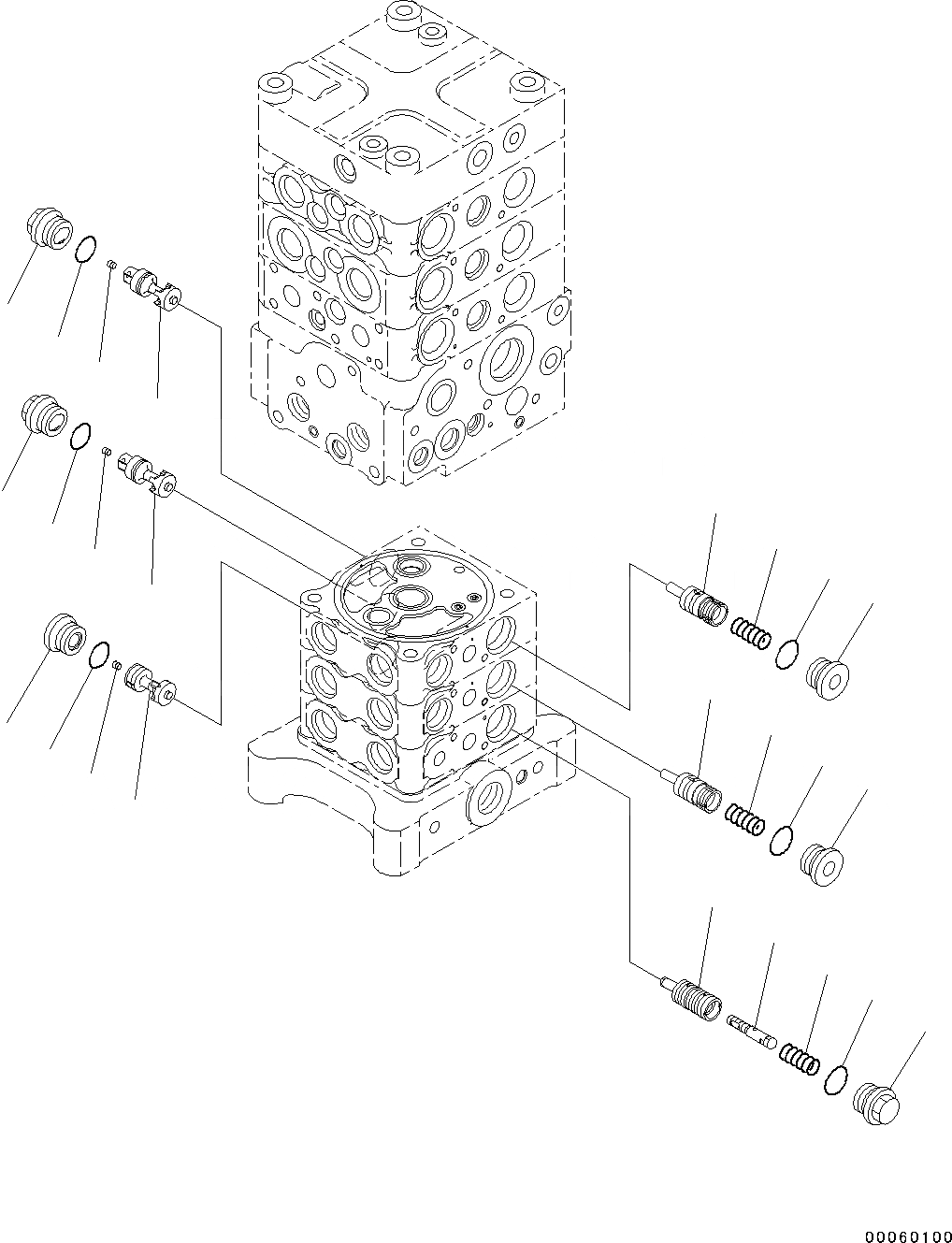 00060100