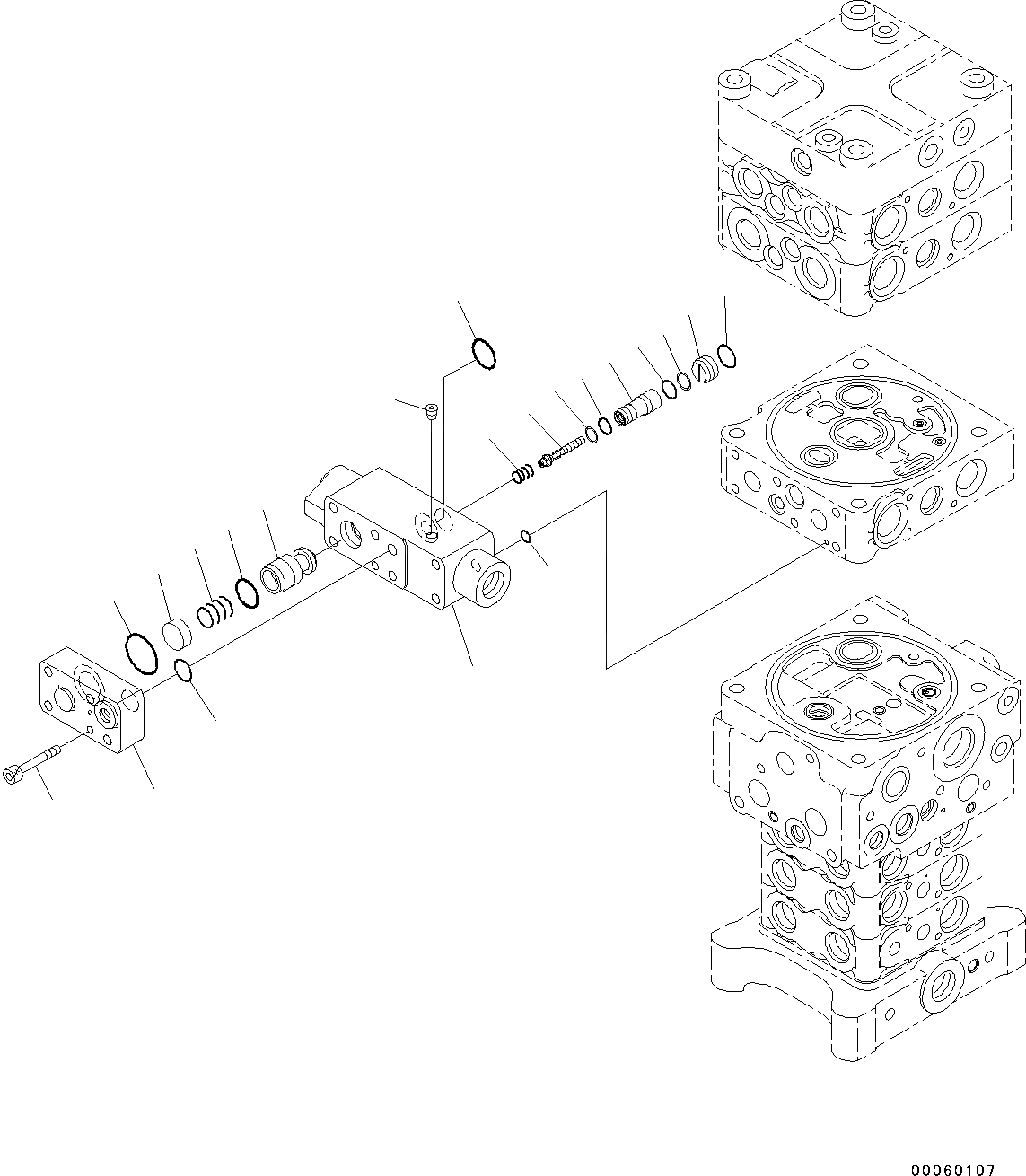 00060107