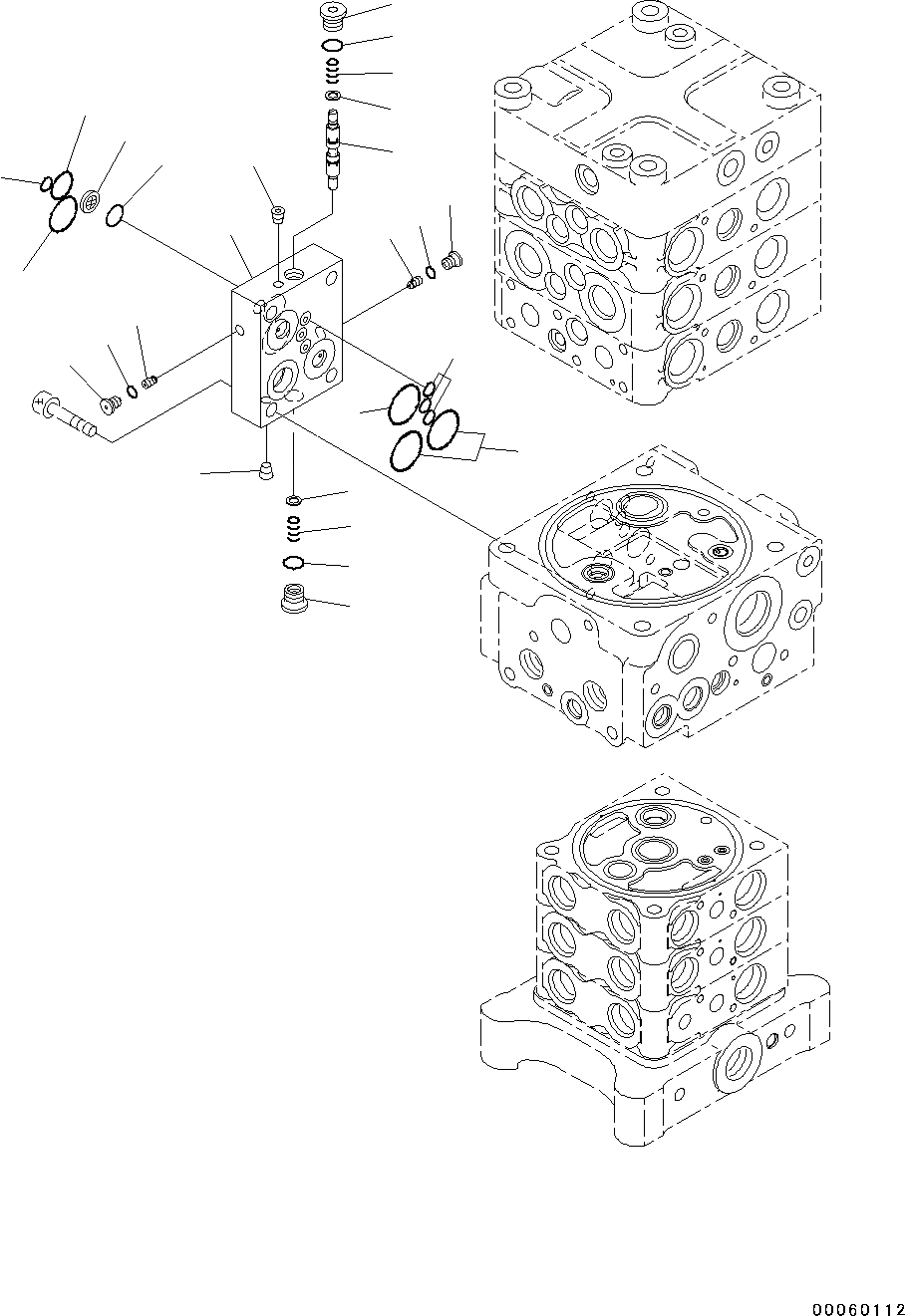 00060112