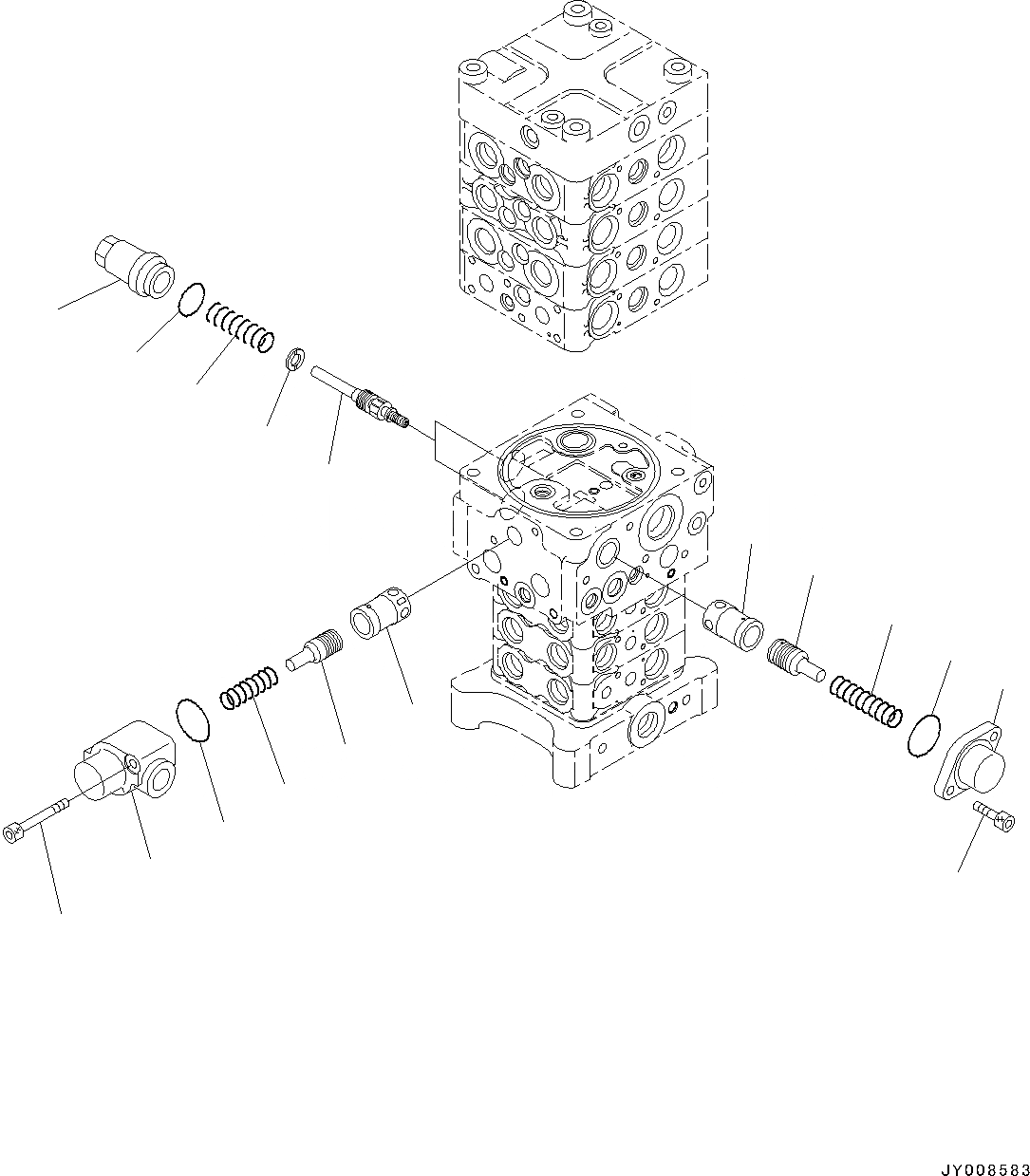 JY008583