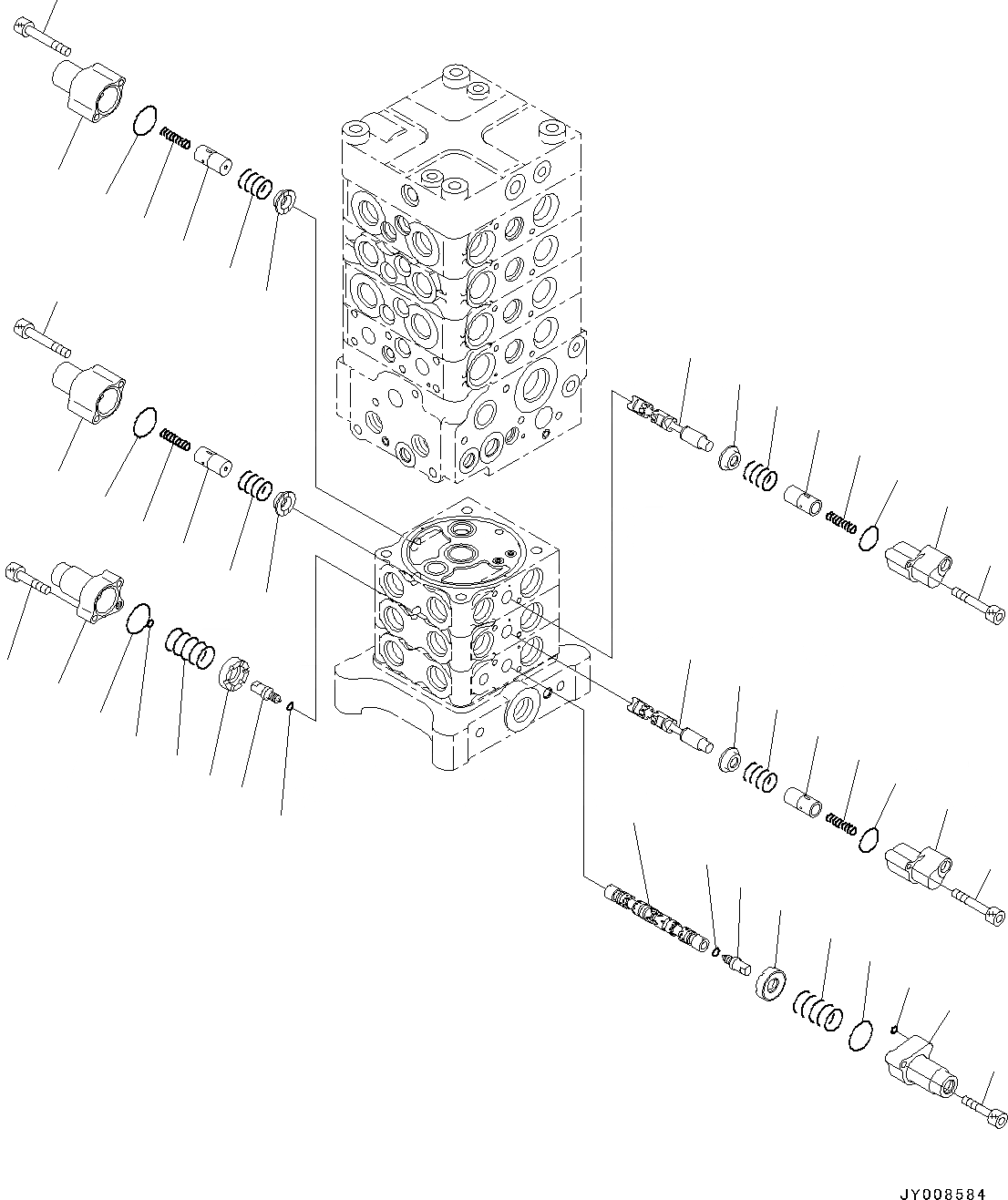 JY008584