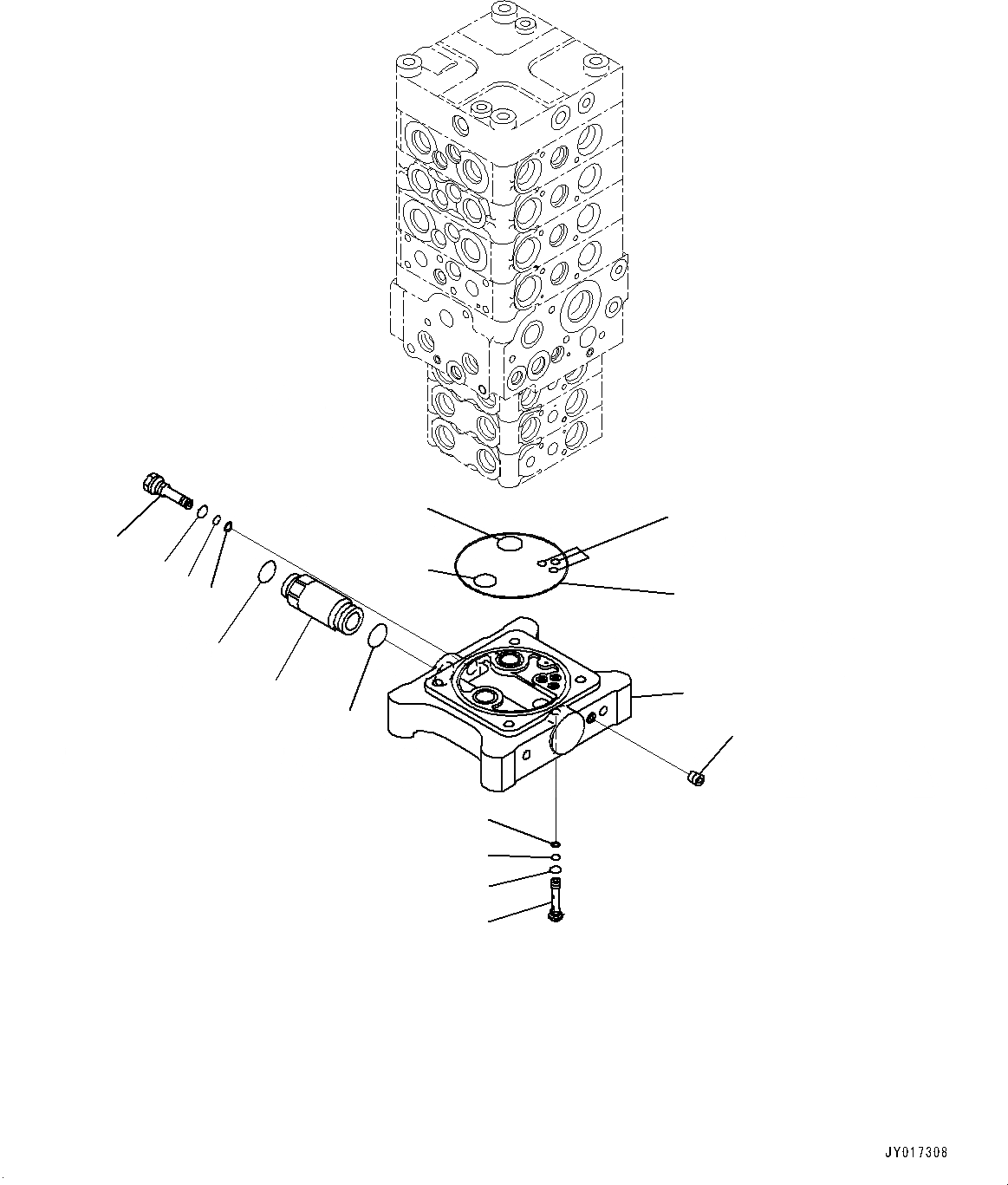 JY017308