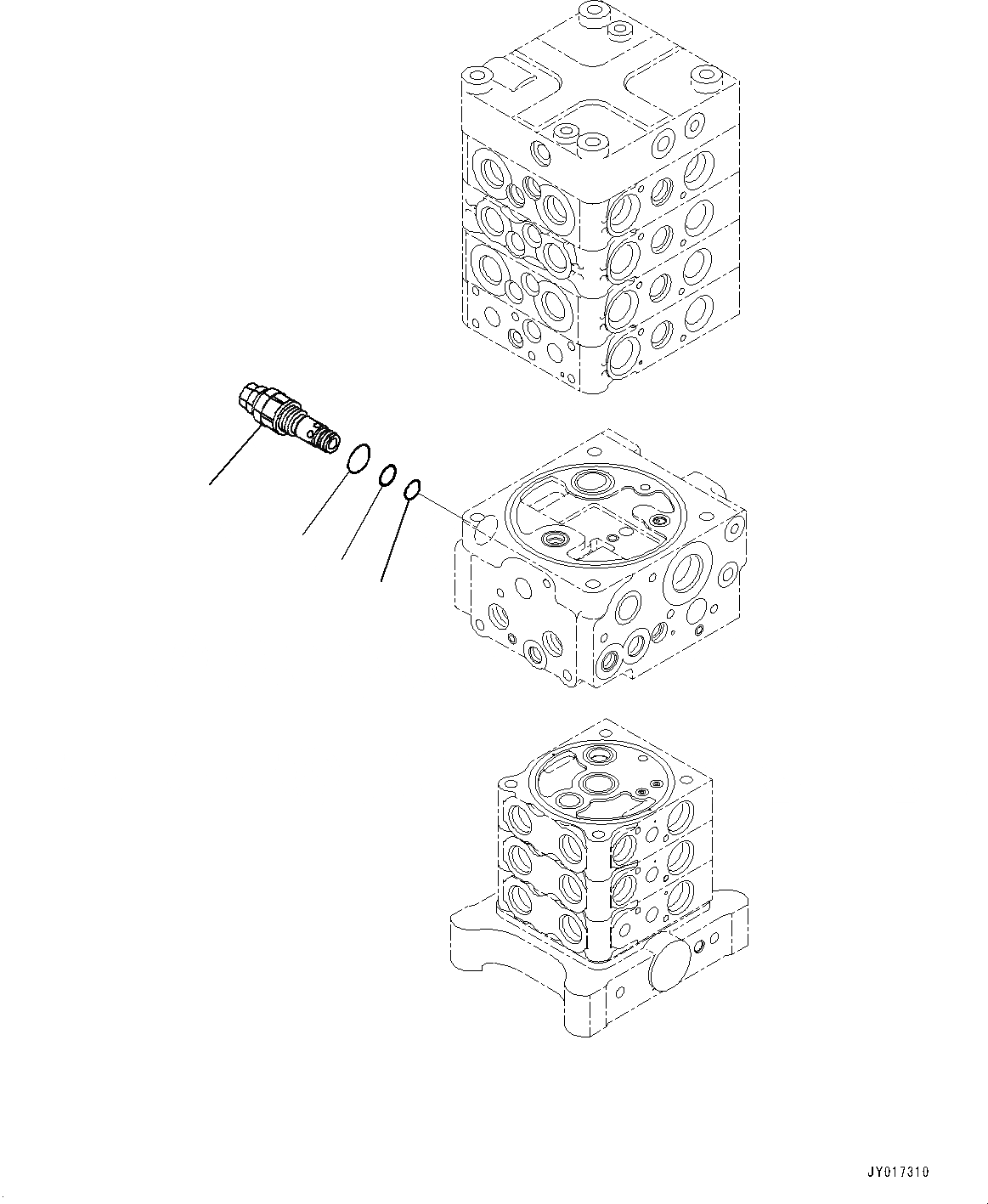 JY017310