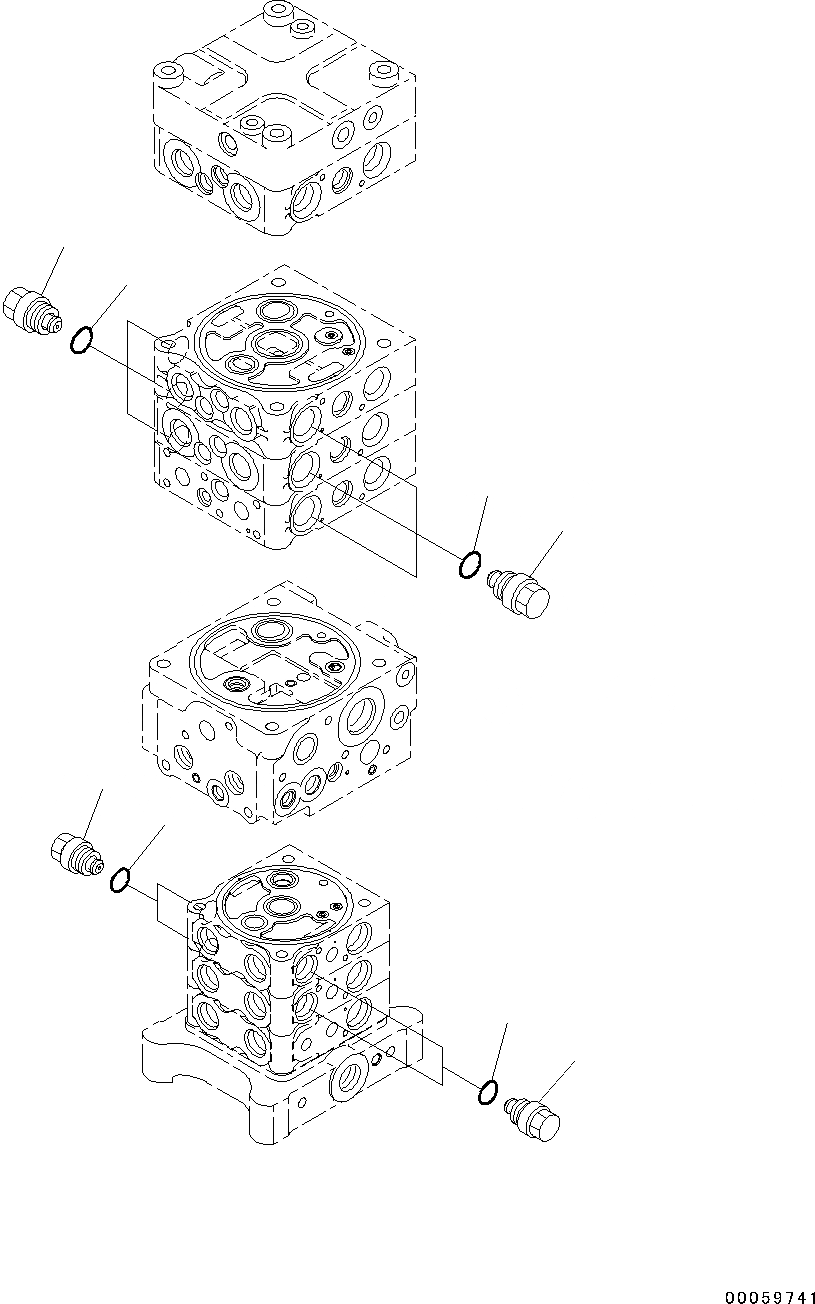 00059741