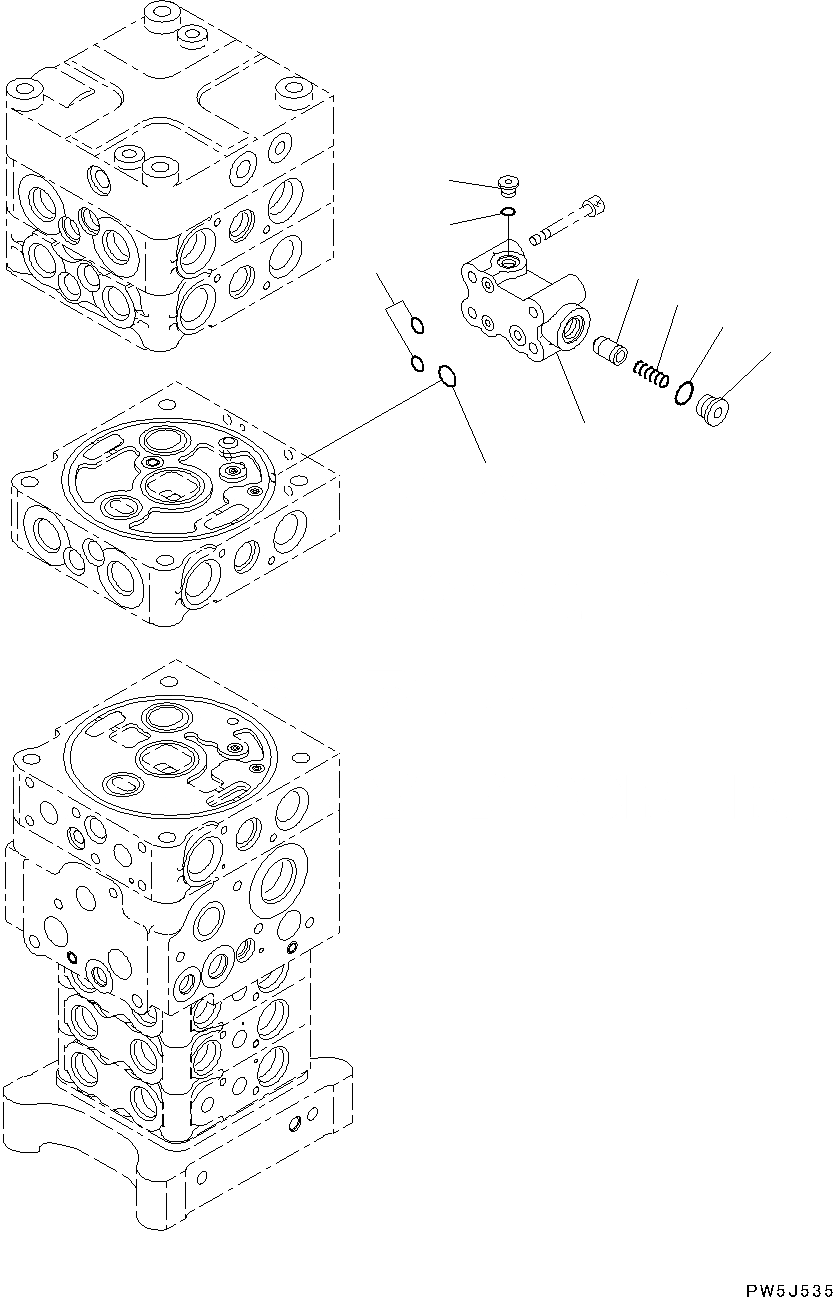 PW5J535