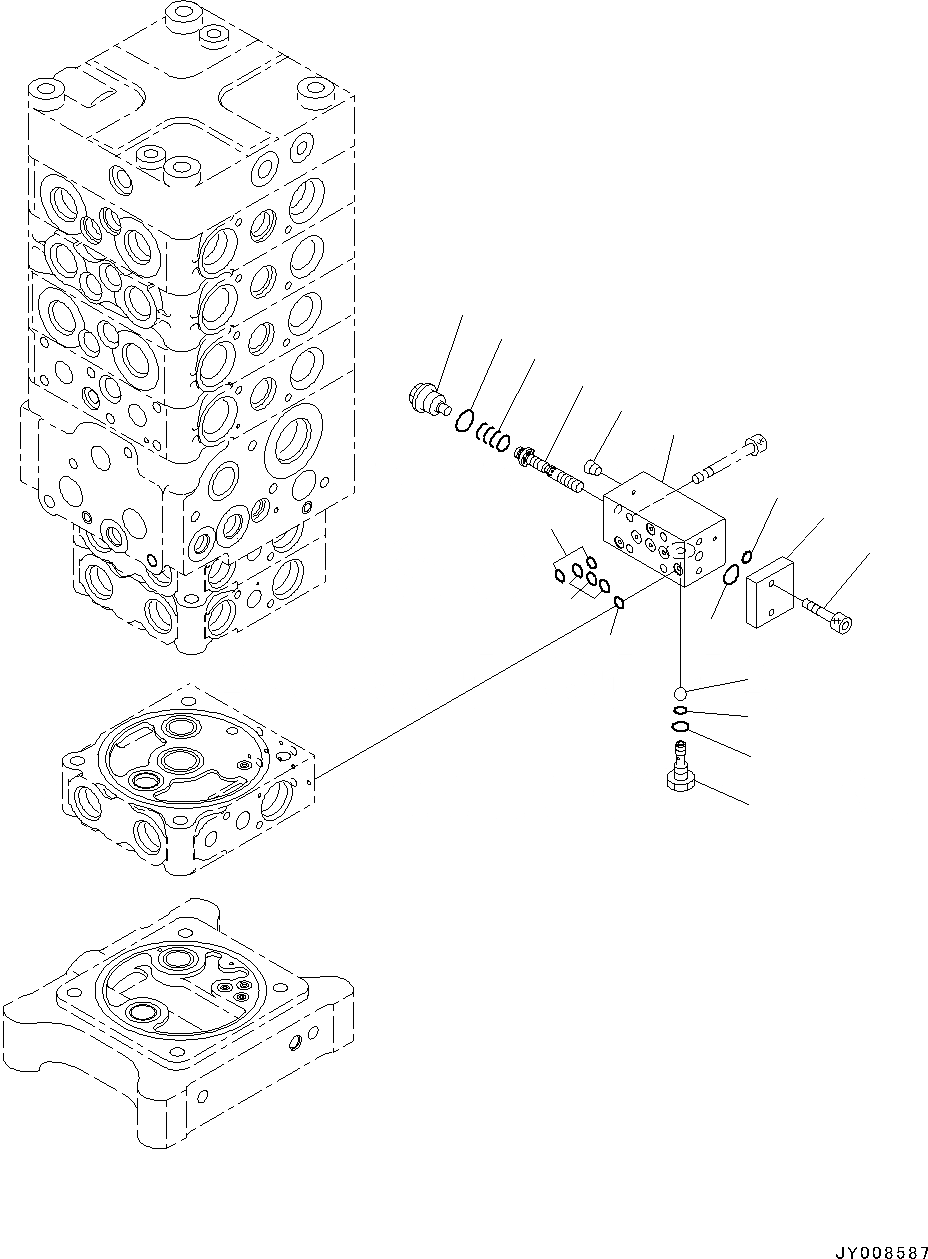 JY008587