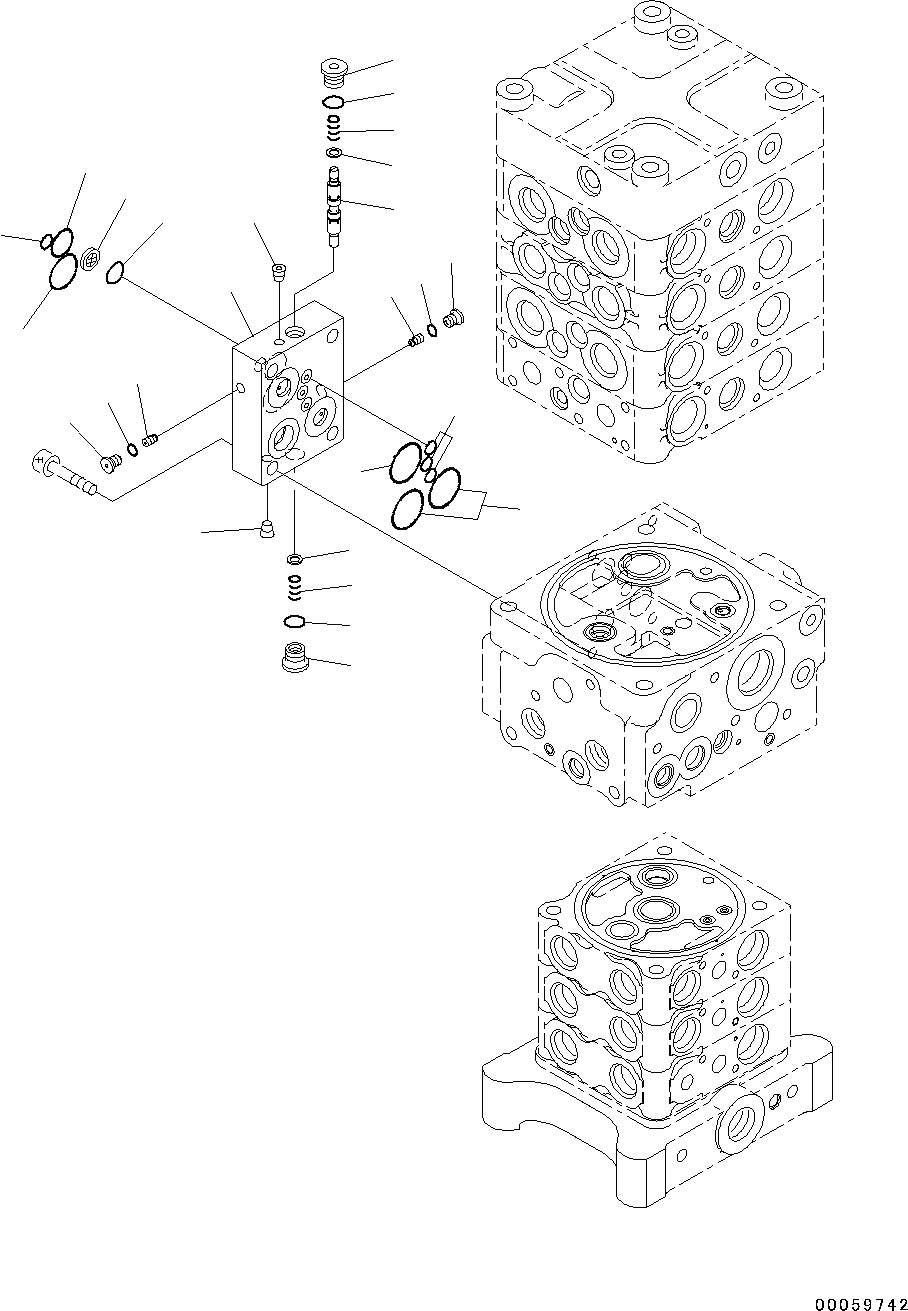 00059742