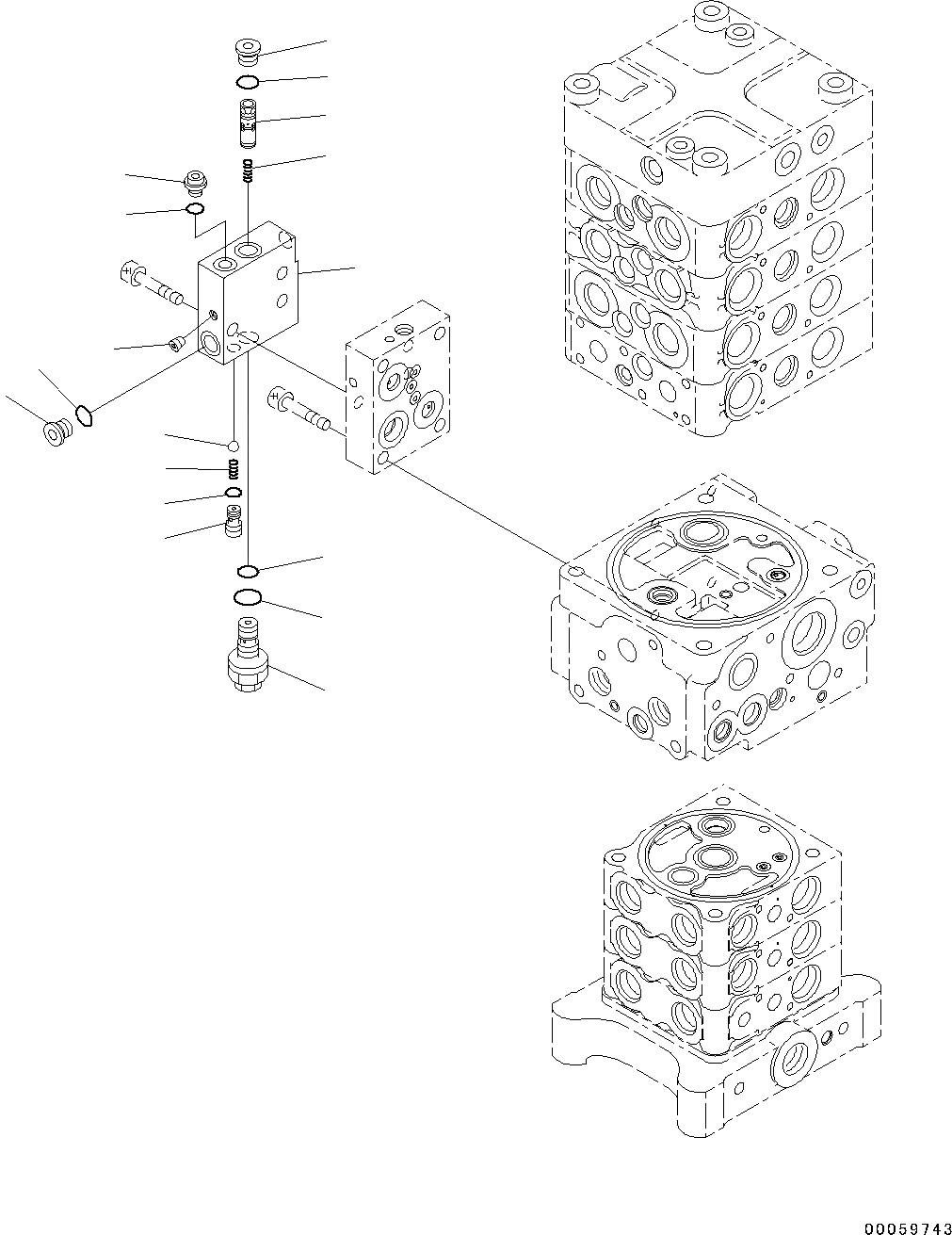 00059743