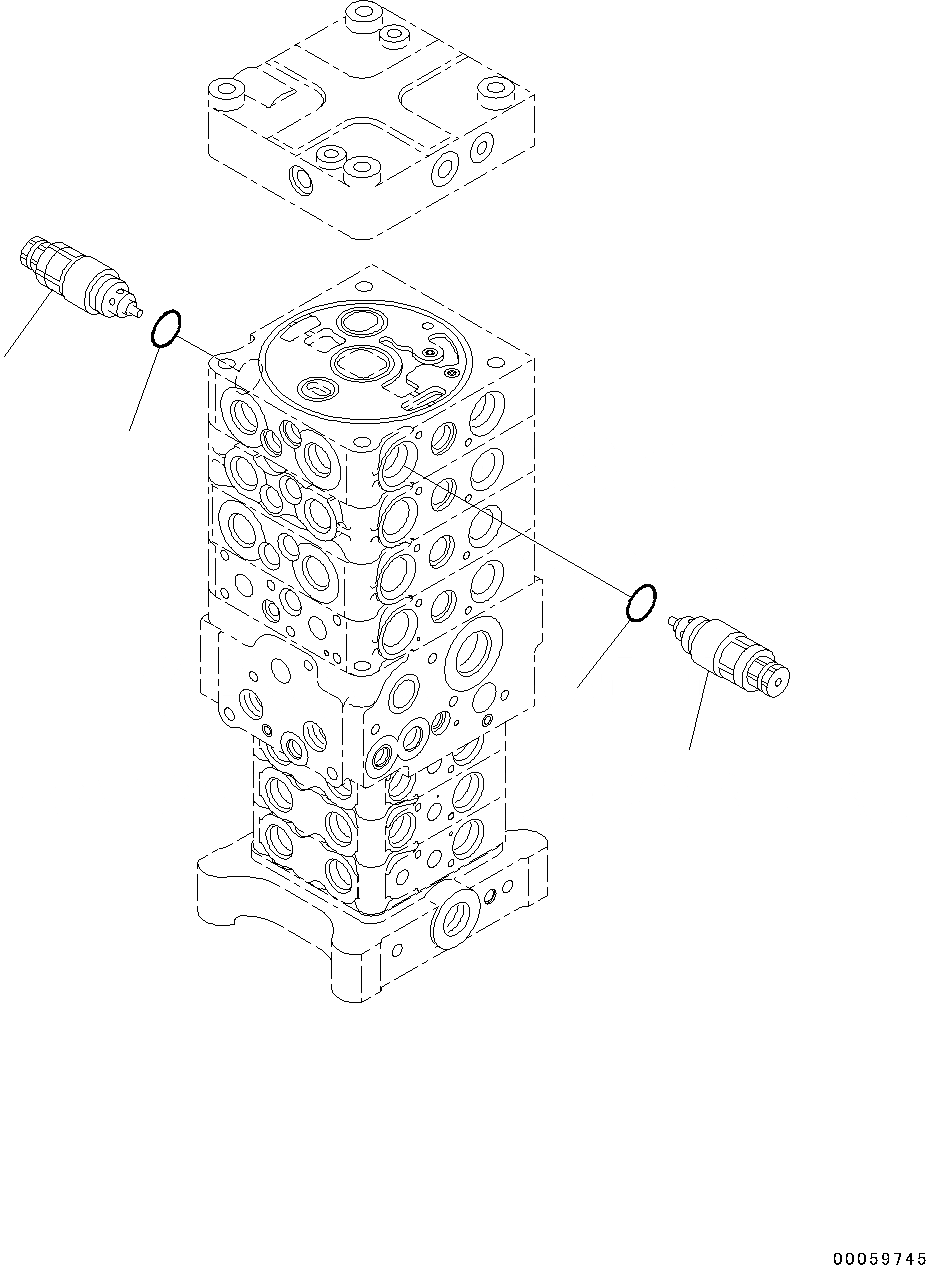 00059745