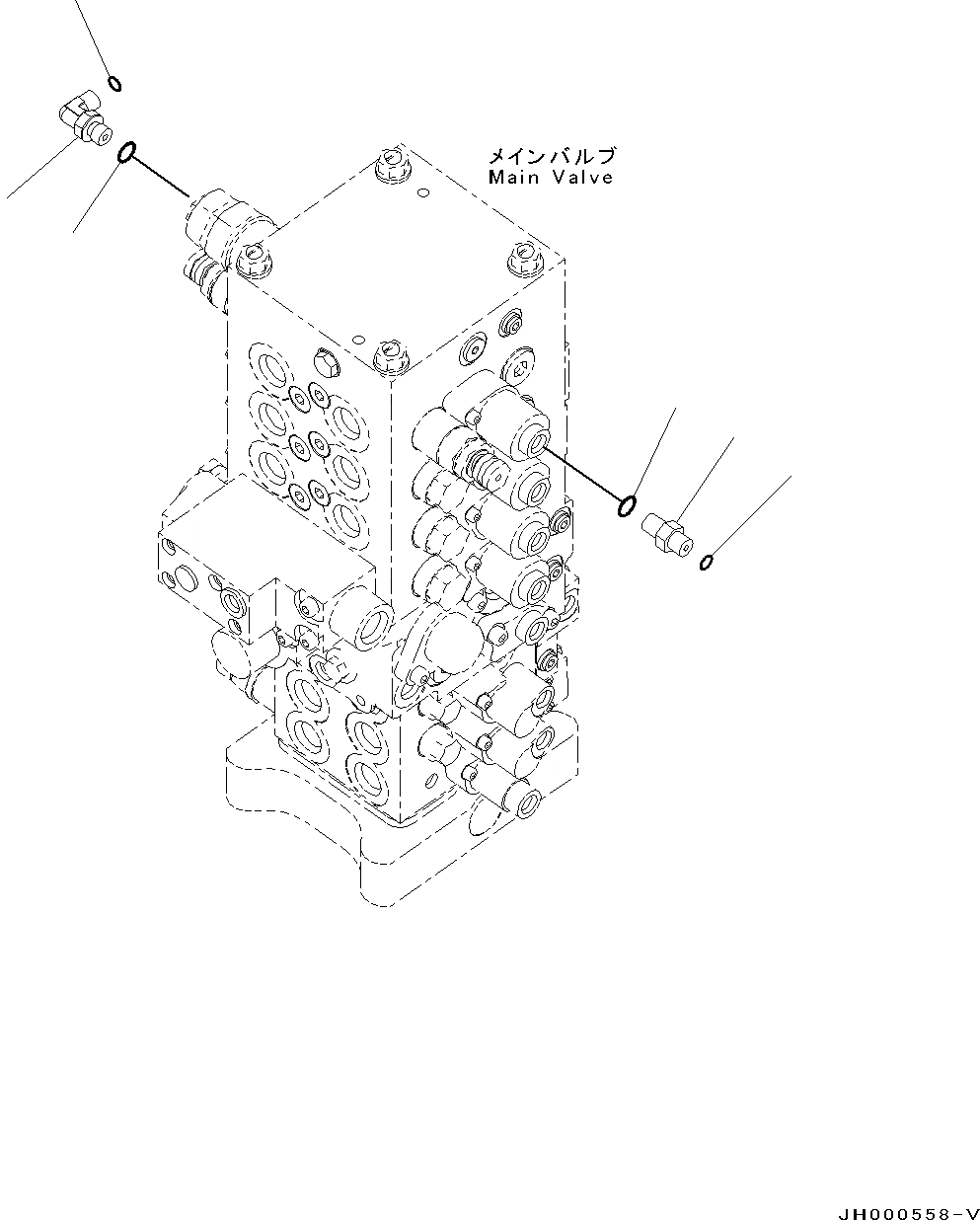 メインバルブ
Main Valve

JH000558-V