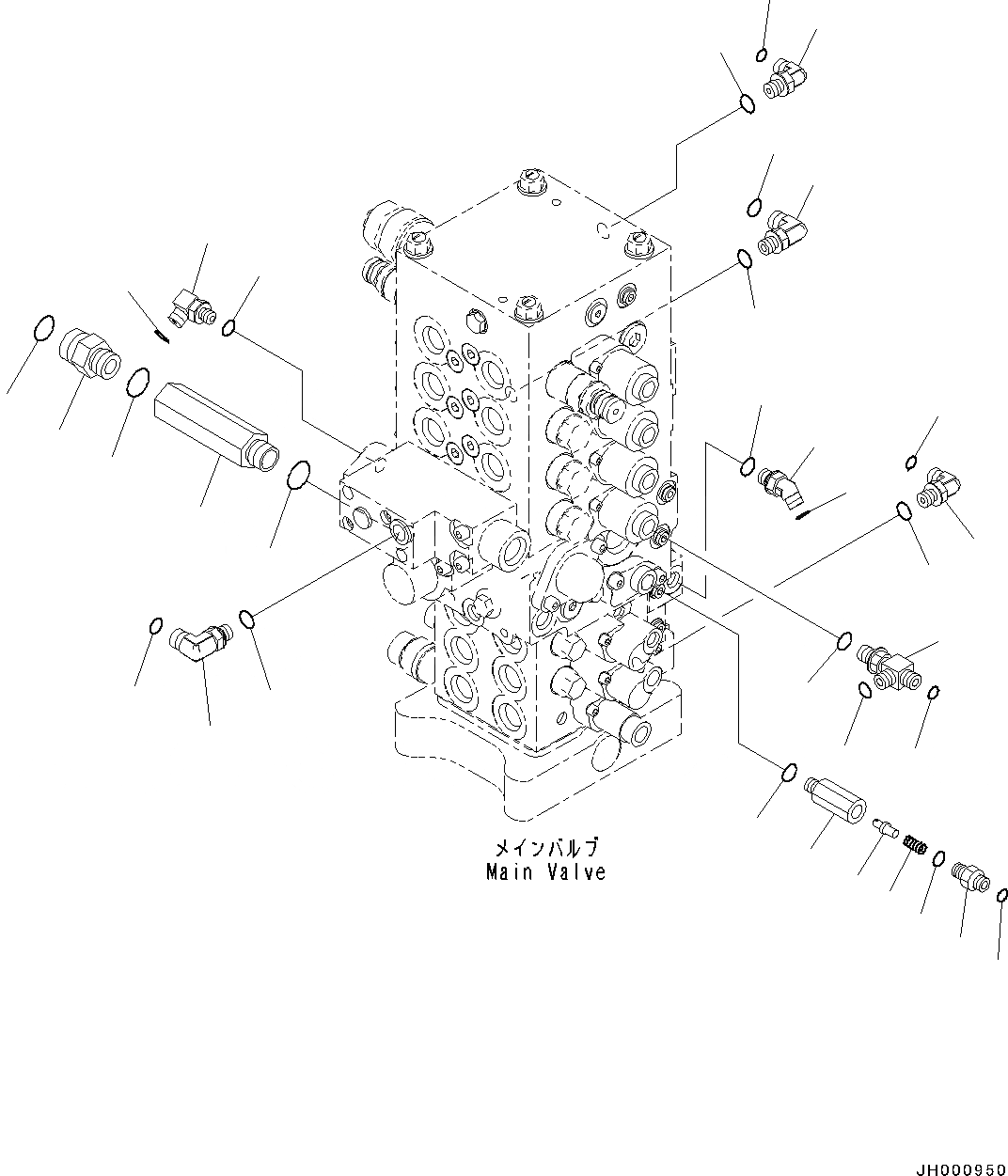 メインバルブ
Main Valve

JH000950