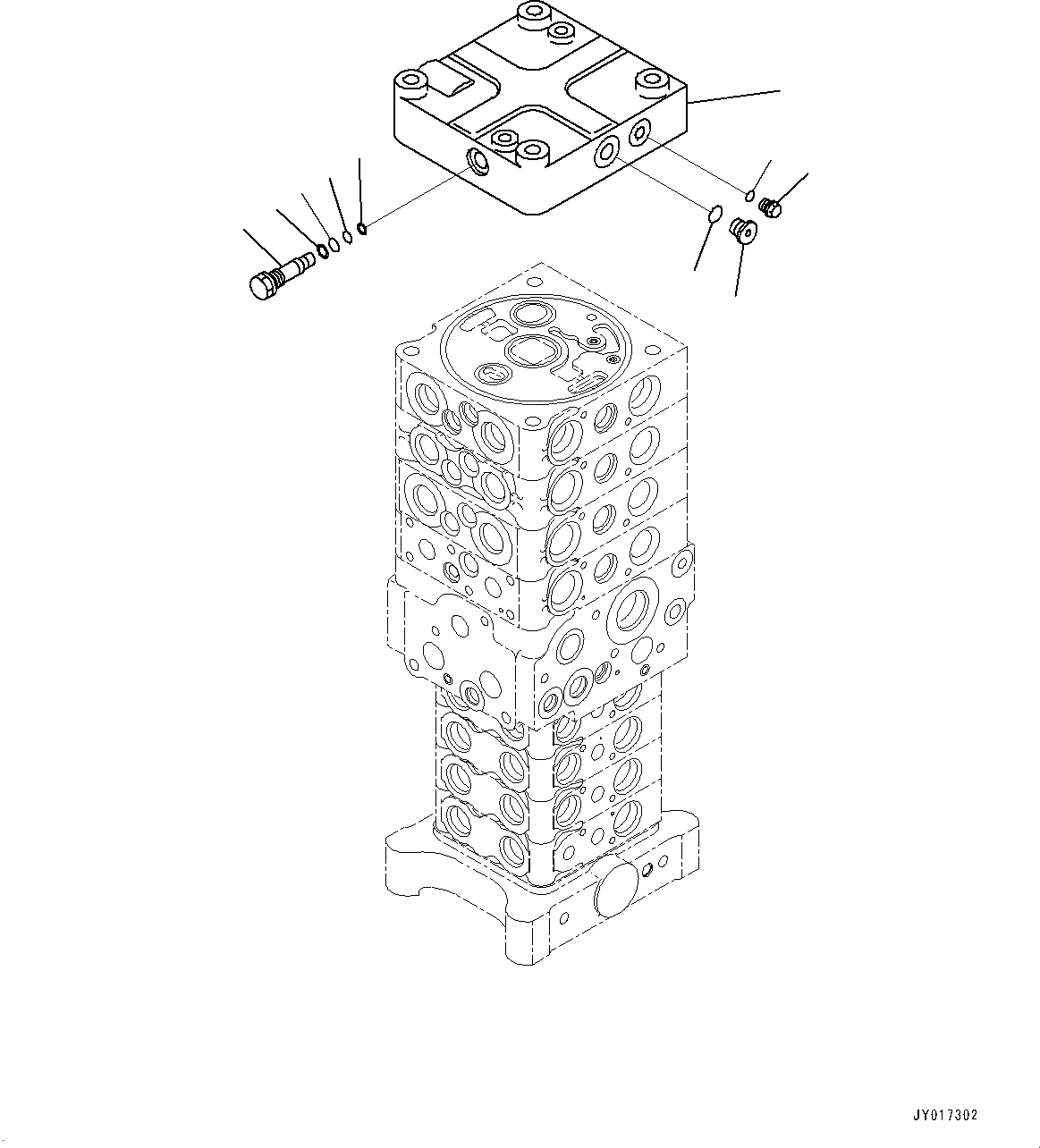 JY017302