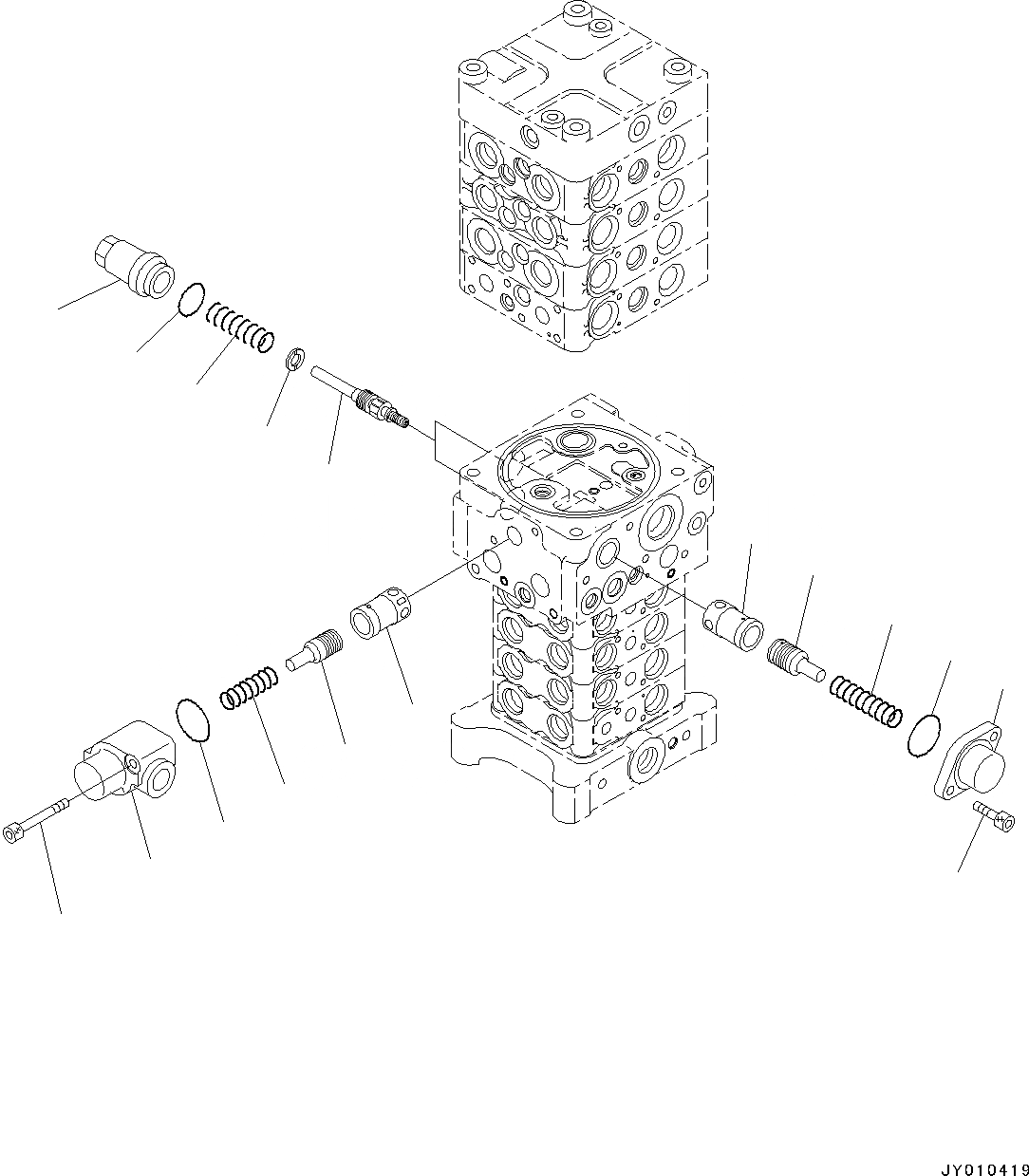 JY010419