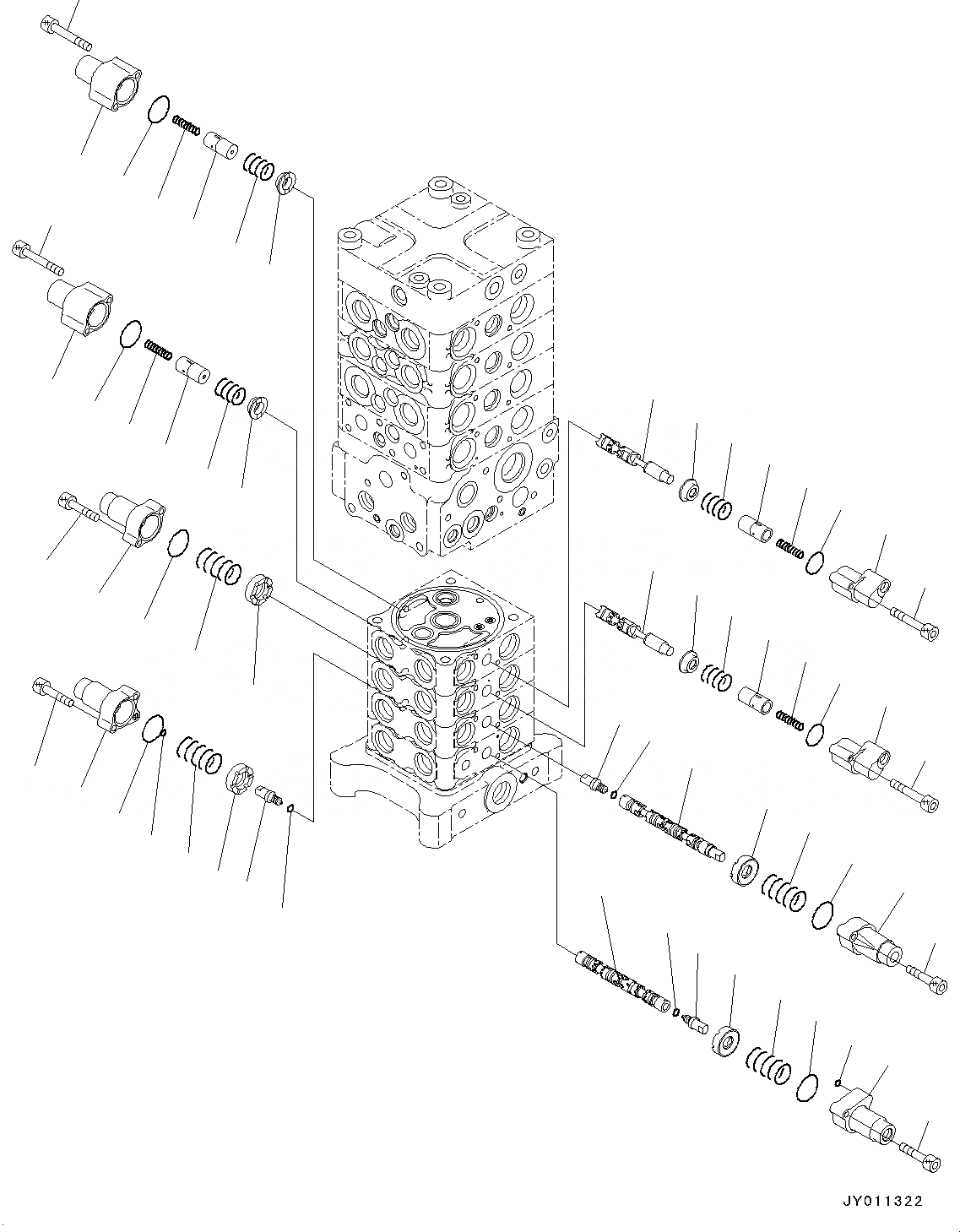 JY011322