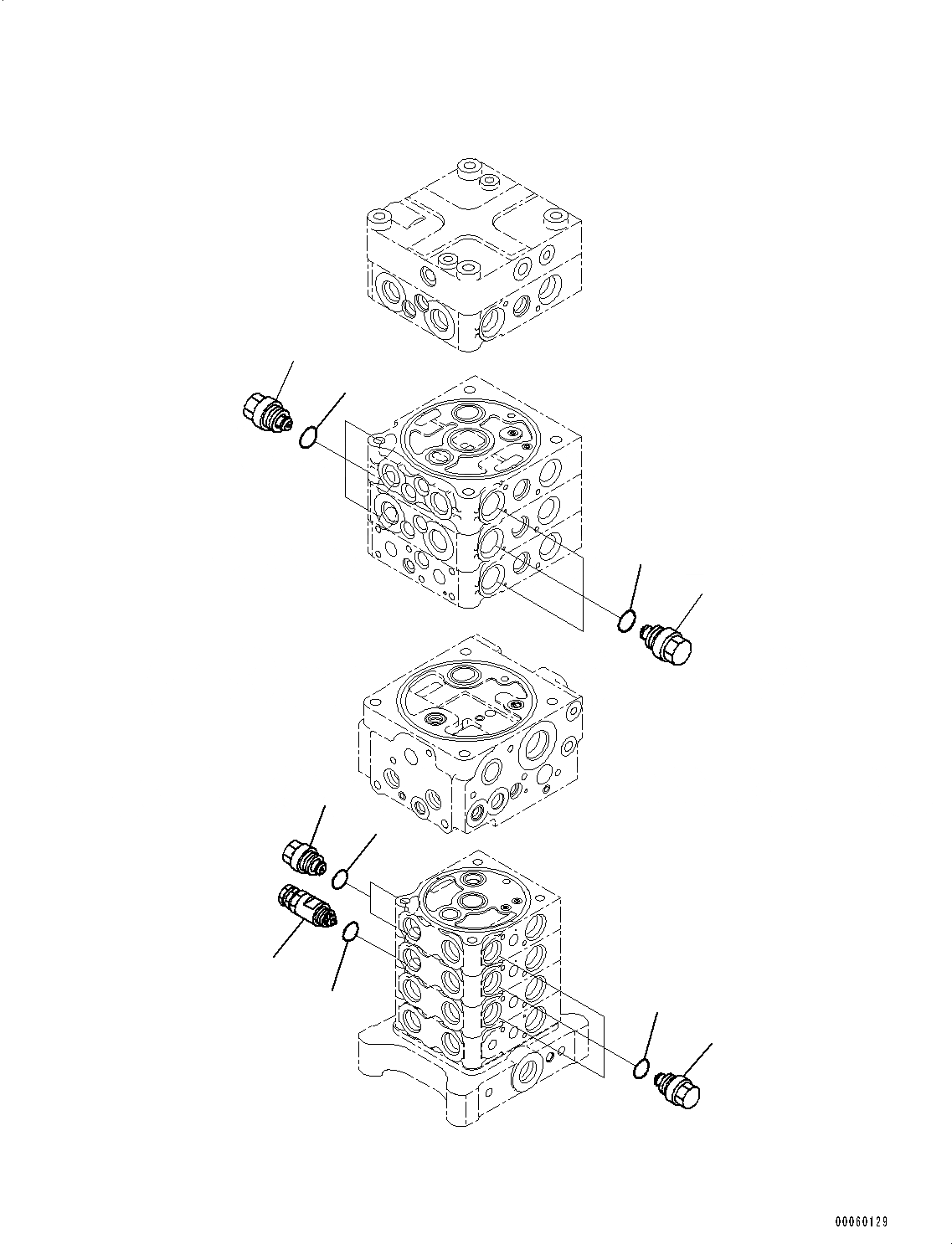 00060129