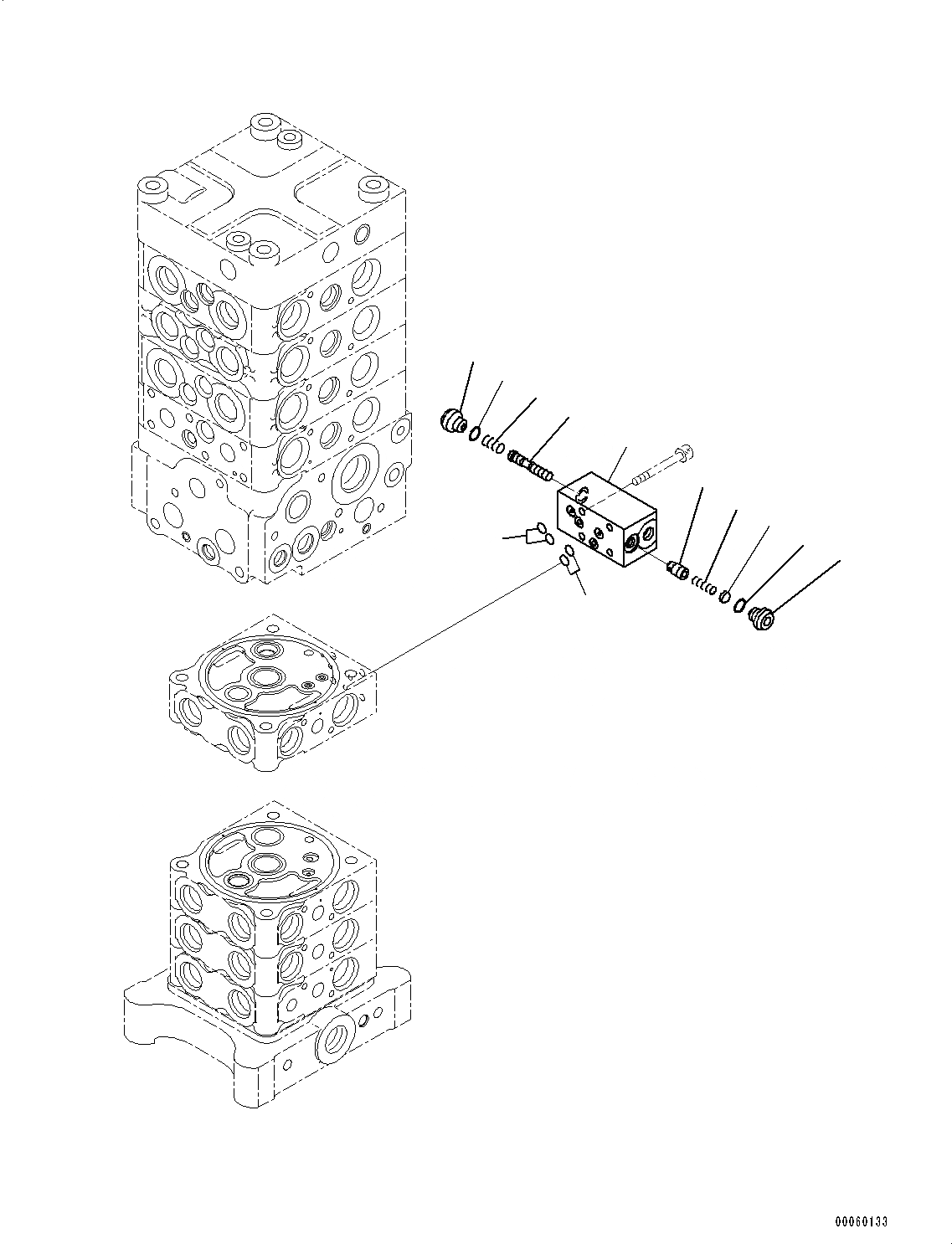 00060133