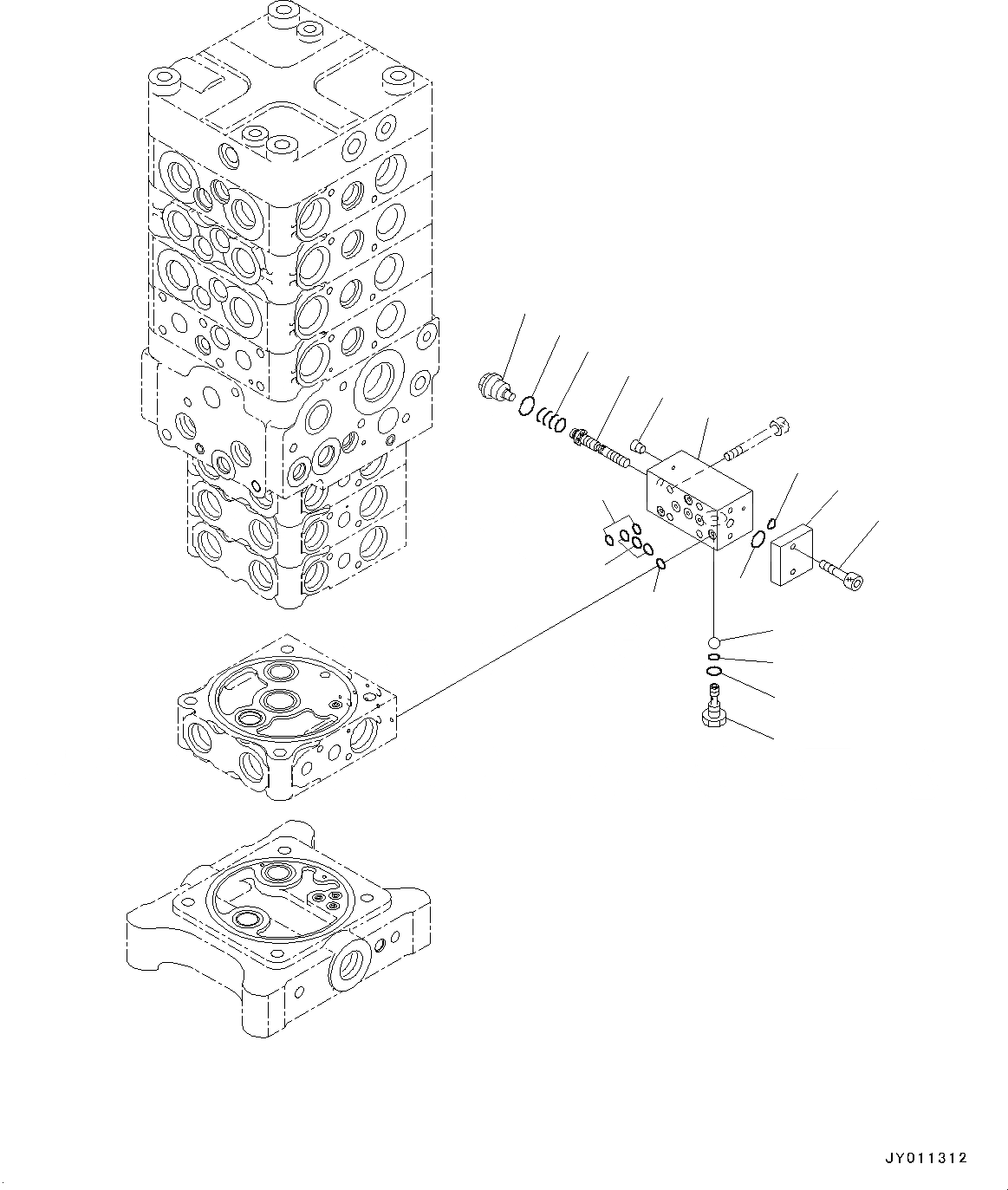 JY011312