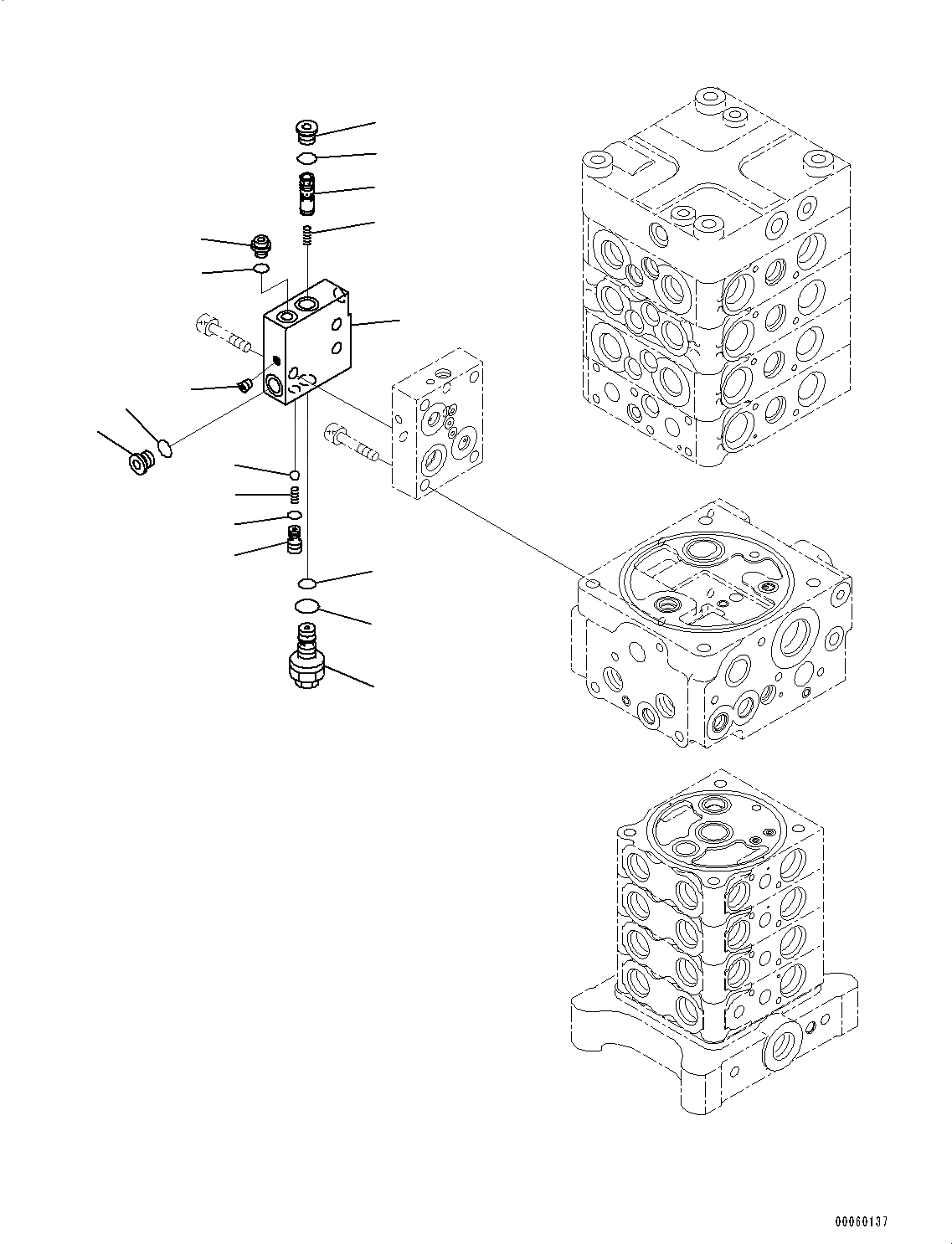 00060137