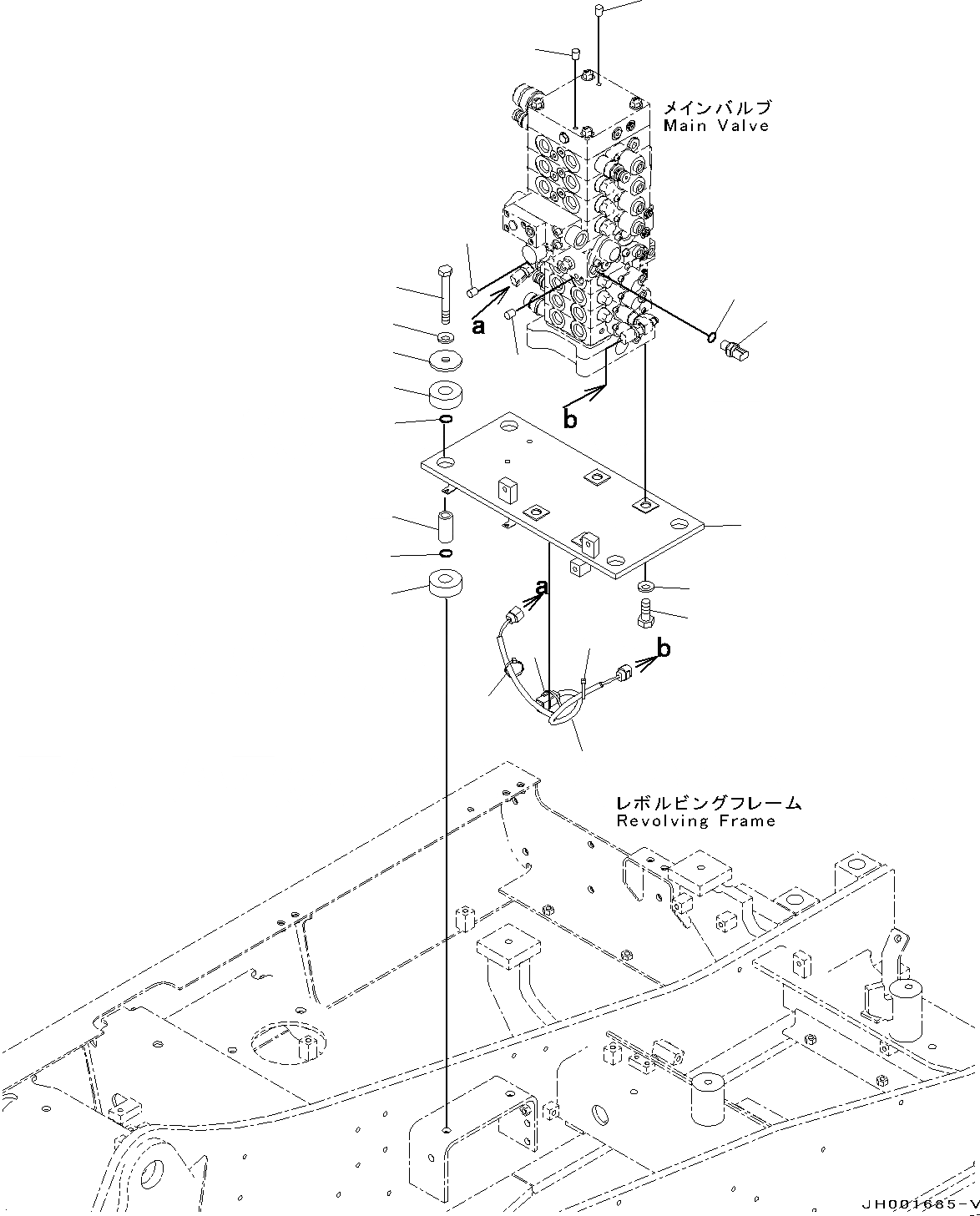 メインバルブ
Main Valve

a

b

a

b

レボルビングフレーム
Revolving Frame

JH001685-V