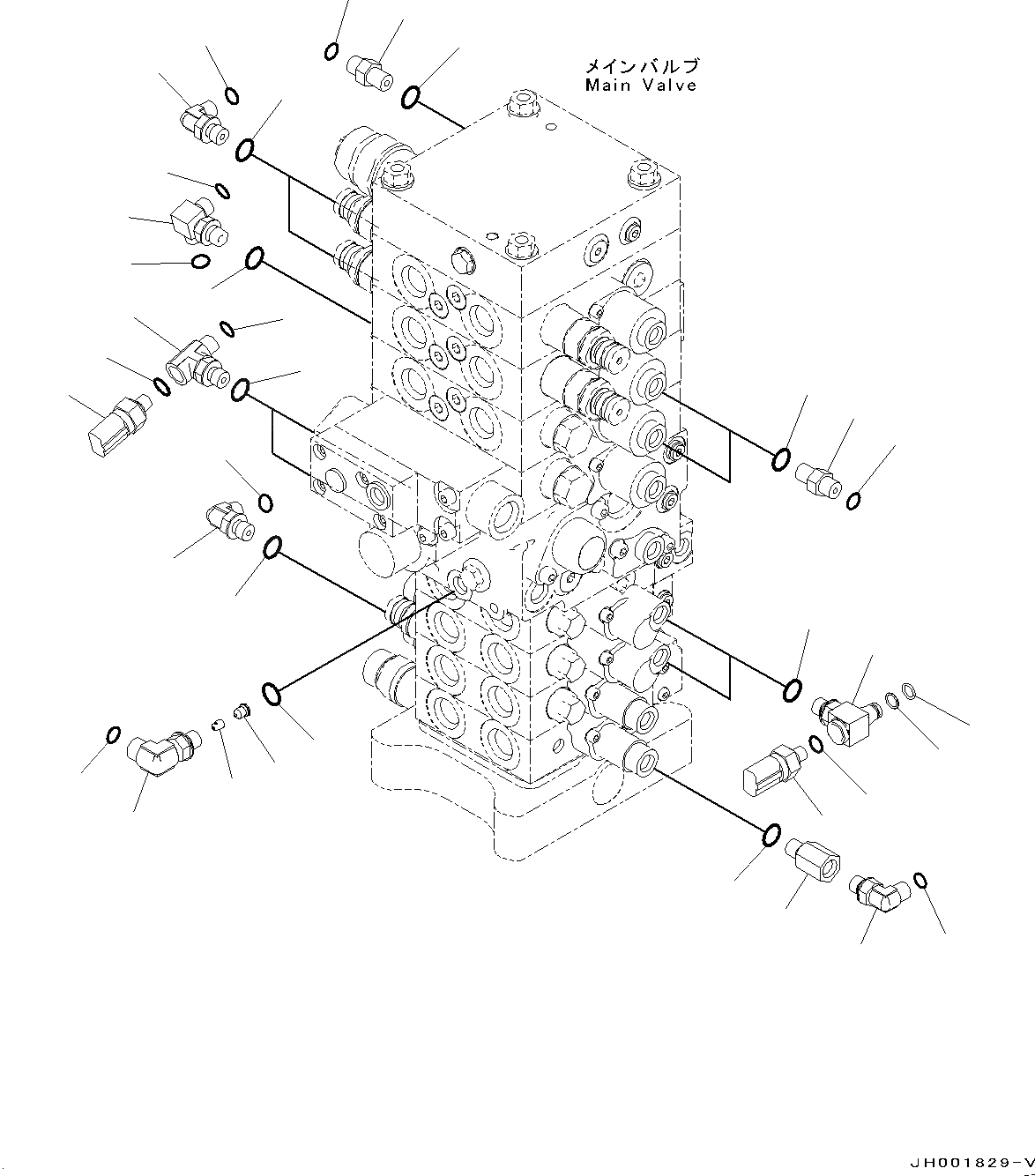 メインバルブ
Main Valve

JH001829-V