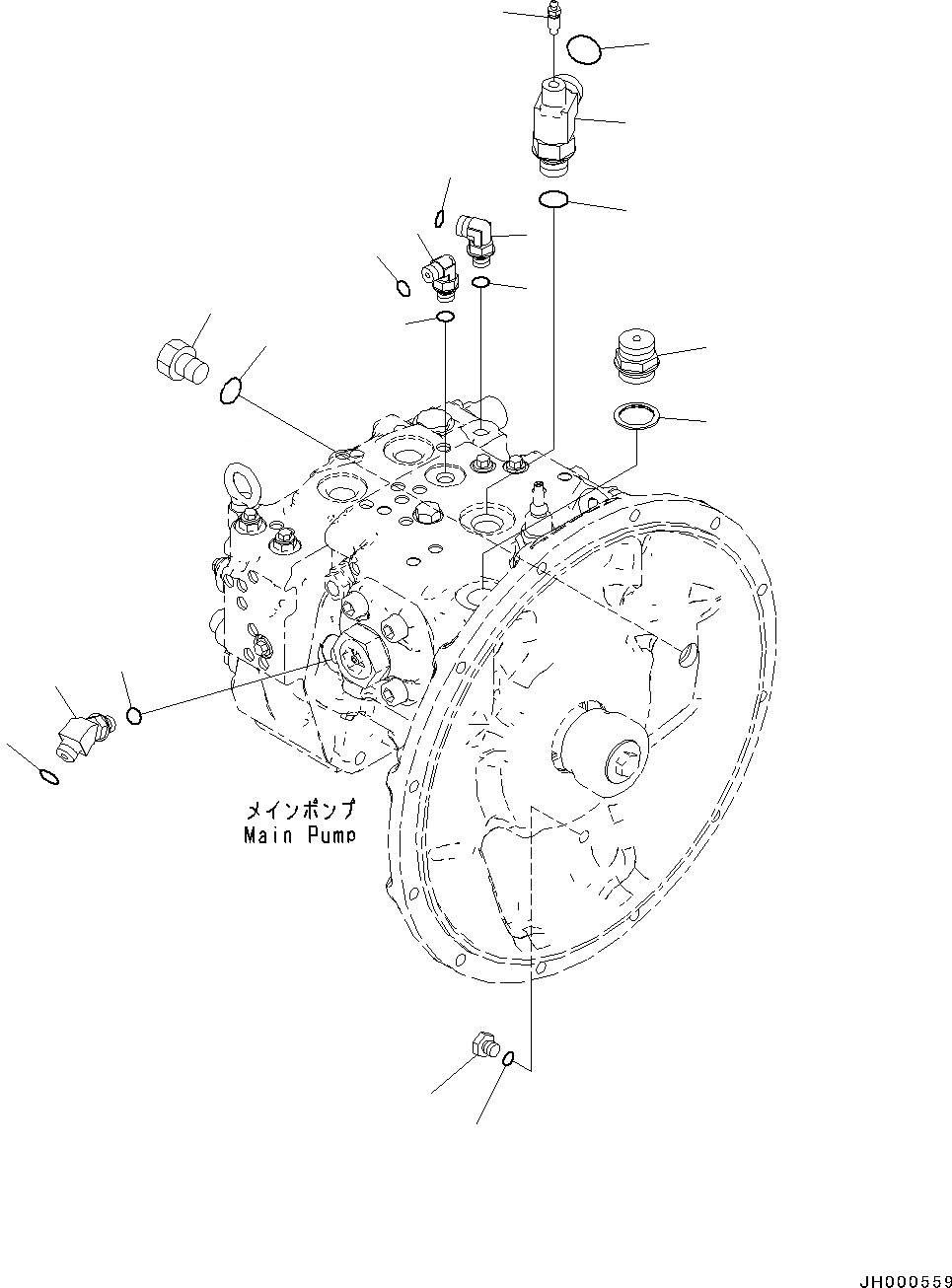 メインポンプ
Main Pump

JH000559