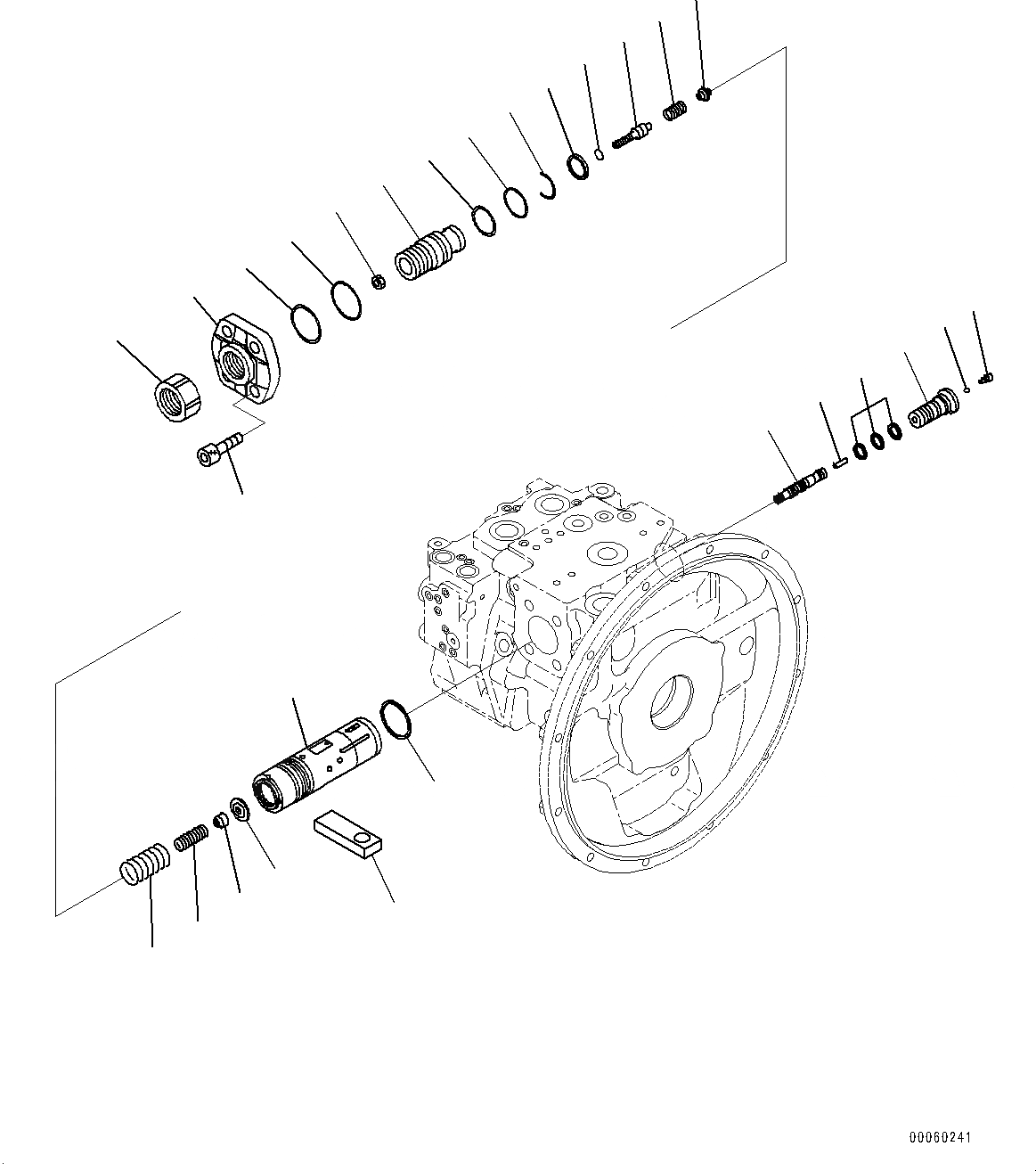 00060241