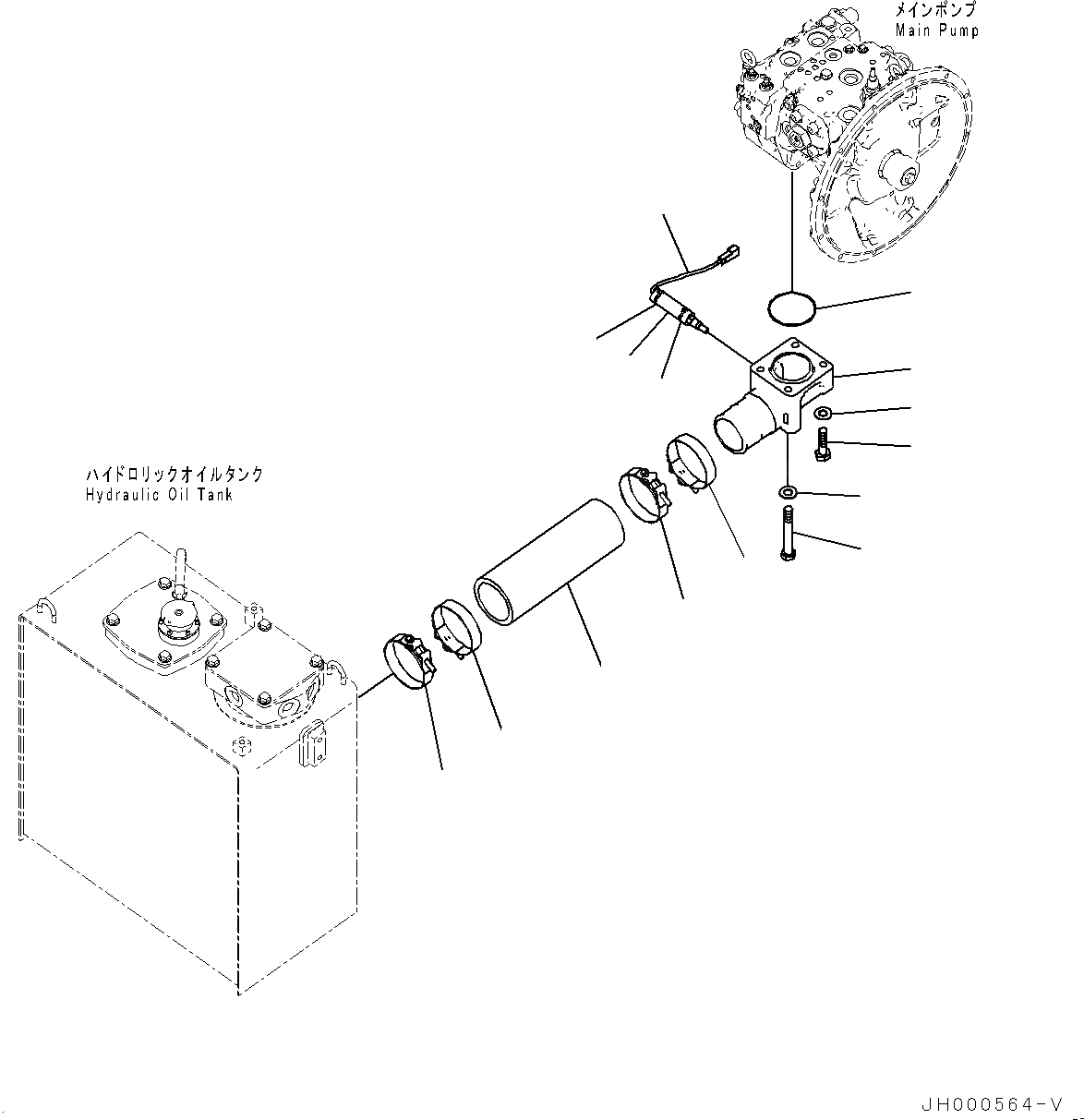 メインポンプ
Main Pump

ハイドロリックオイルタンク
Hydraulic Oil Tank

JH000564-V