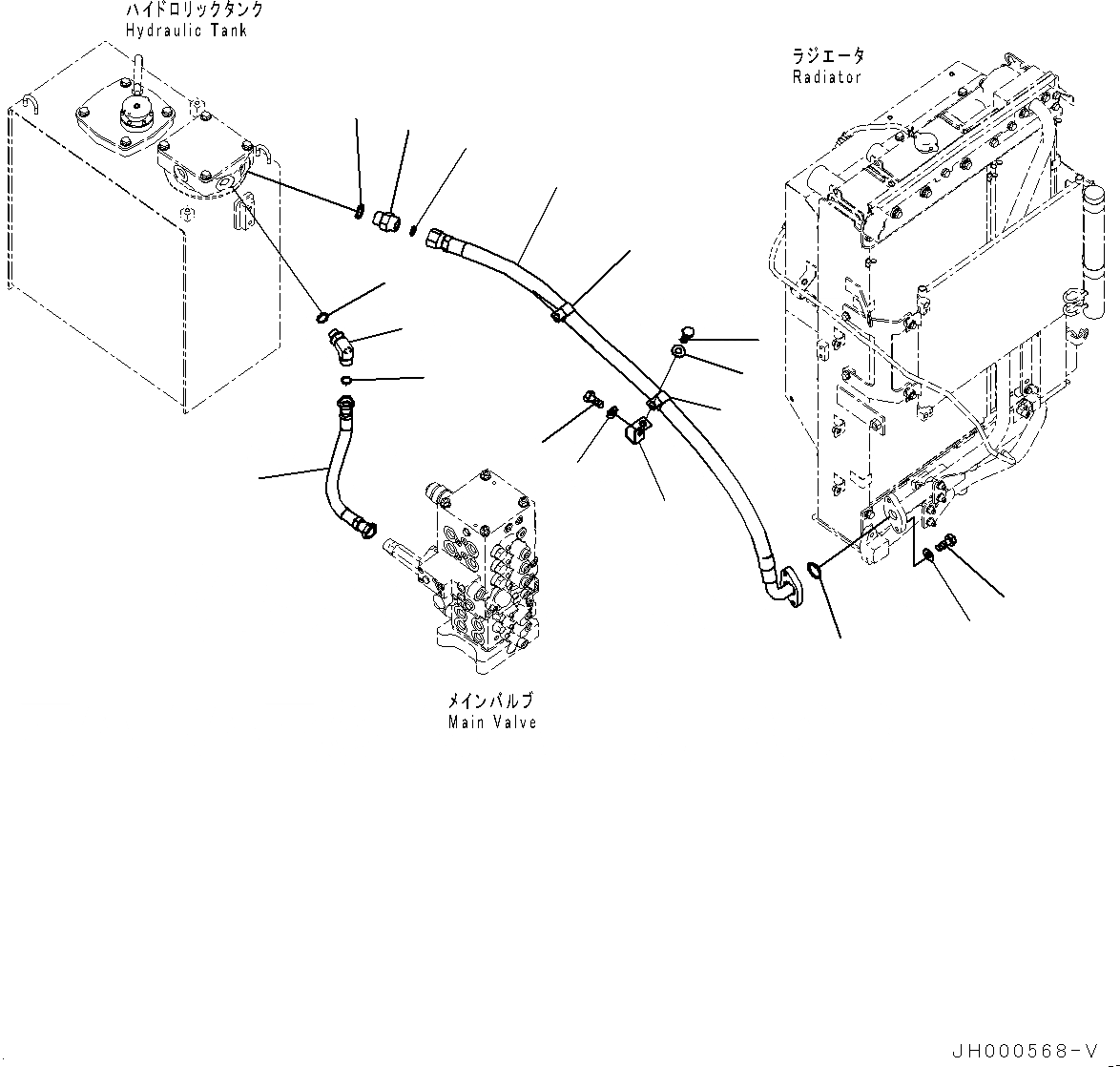 ハイドロリックタンク
Hydraulic Tank

ラジエータ
Radiator

メインバルブ
Main Valve

JH000568-V