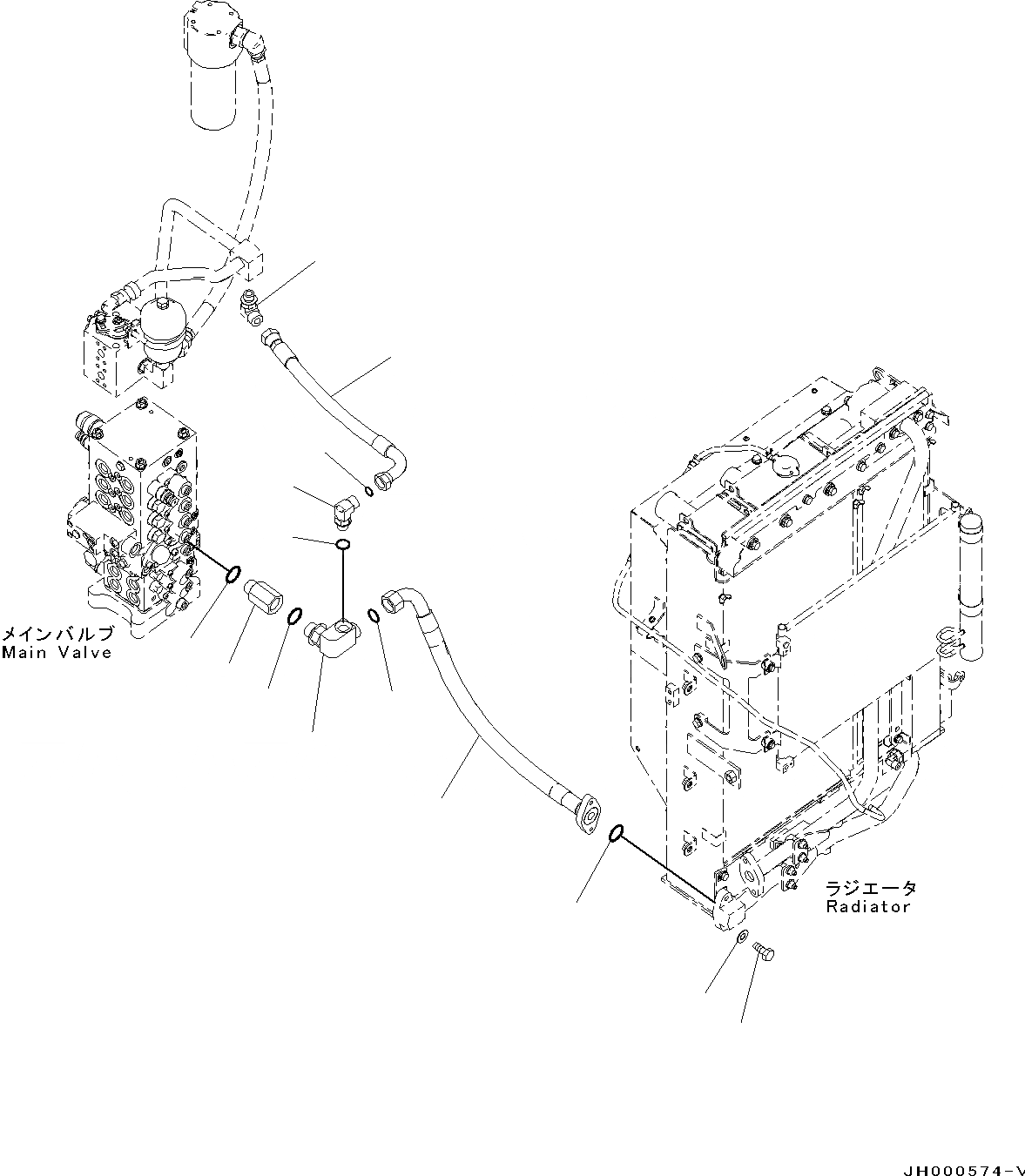 メインバルブ
Main Valve

ラジエータ
Radiator

JH000574-V