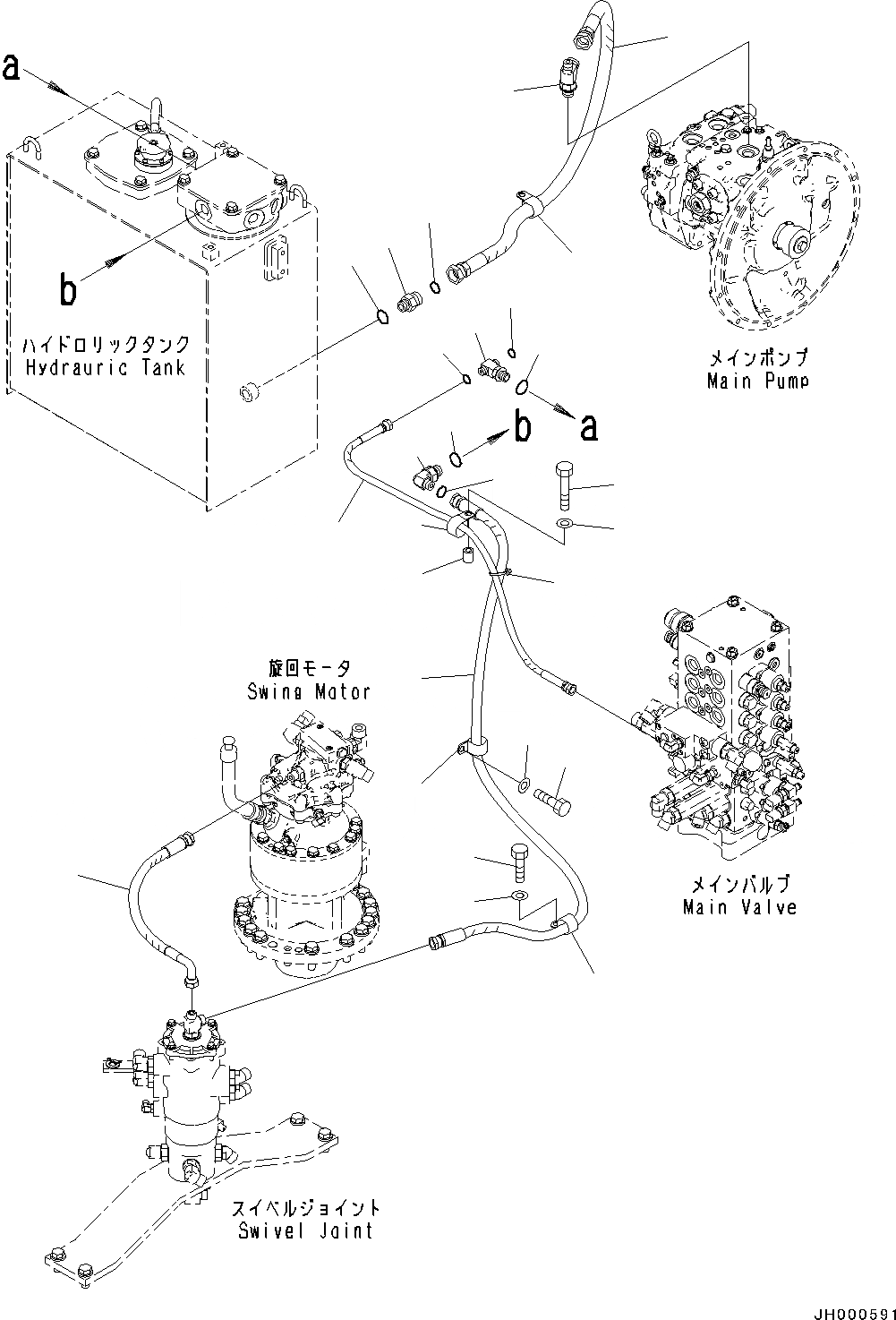 a

b

ハイドロリックタンク
Hydrauric Tank

メインポンプ
Main Pump

b

a

旋回モータ
Swing Motor

メインバルブ
Main Valve

スイベルジョイント
Swivel Joint

JH000591