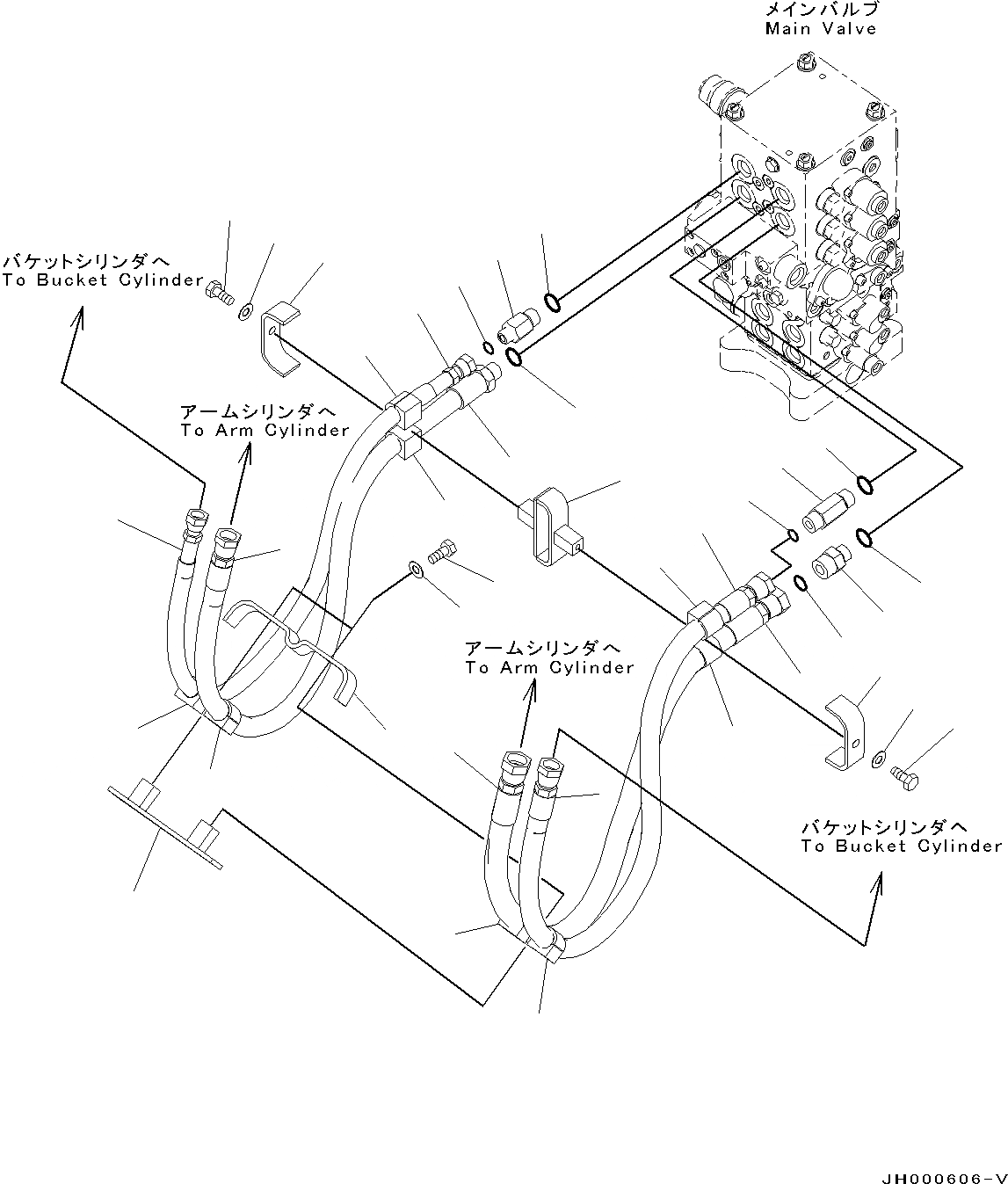 メインバルブ
Main Valve

バケットシリンダへ
To Bucket Cylinder

アームシリンダへ
To Arm Cylinder

アームシリンダへ
To Arm Cylinder

バケットシリンダへ
To Bucket Cylinder

JH000606-V