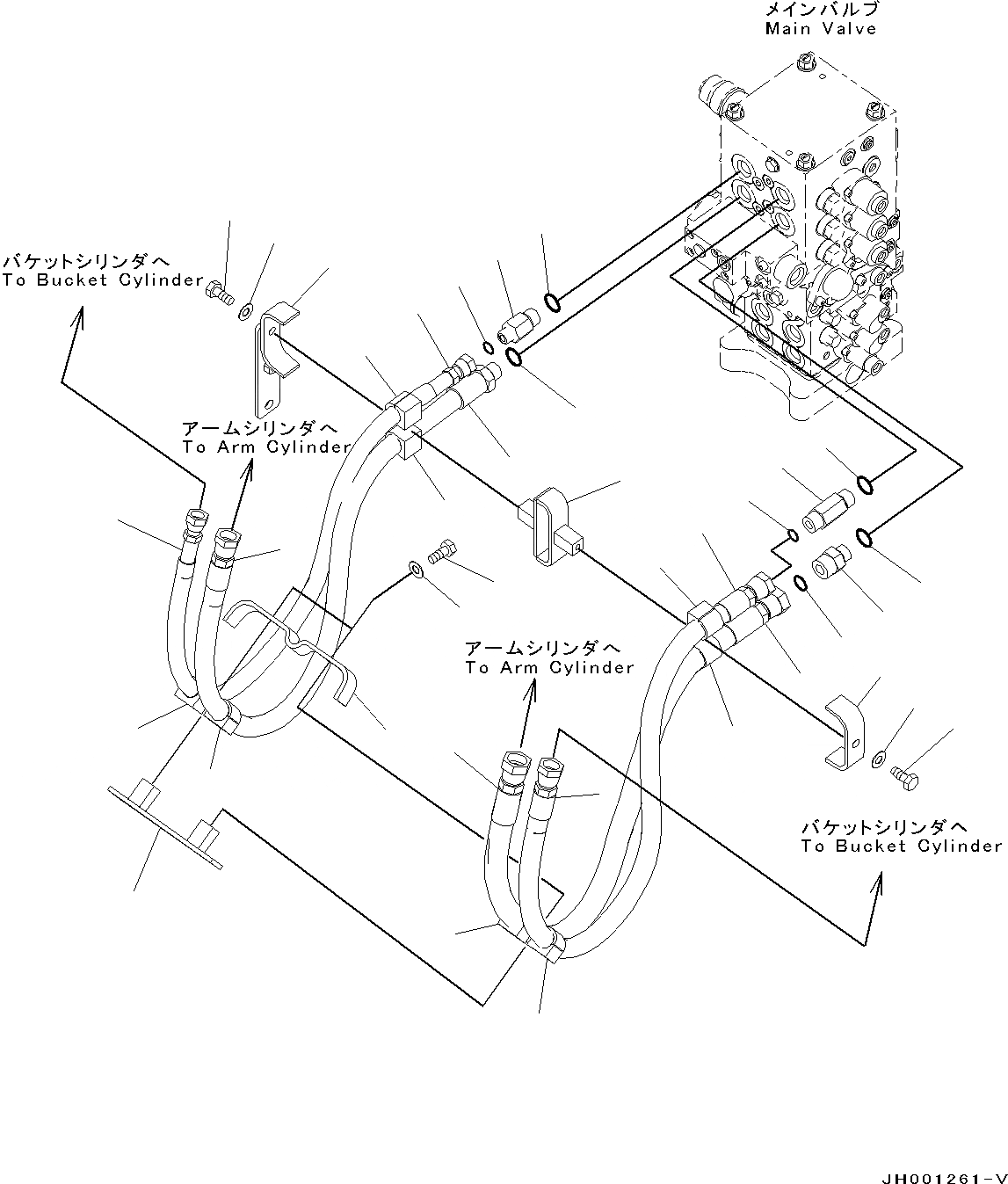 メインバルブ
Main Valve

バケットシリンダへ
To Bucket Cylinder

アームシリンダへ
To Arm Cylinder

アームシリンダへ
To Arm Cylinder

バケットシリンダへ
To Bucket Cylinder

JH001261-V