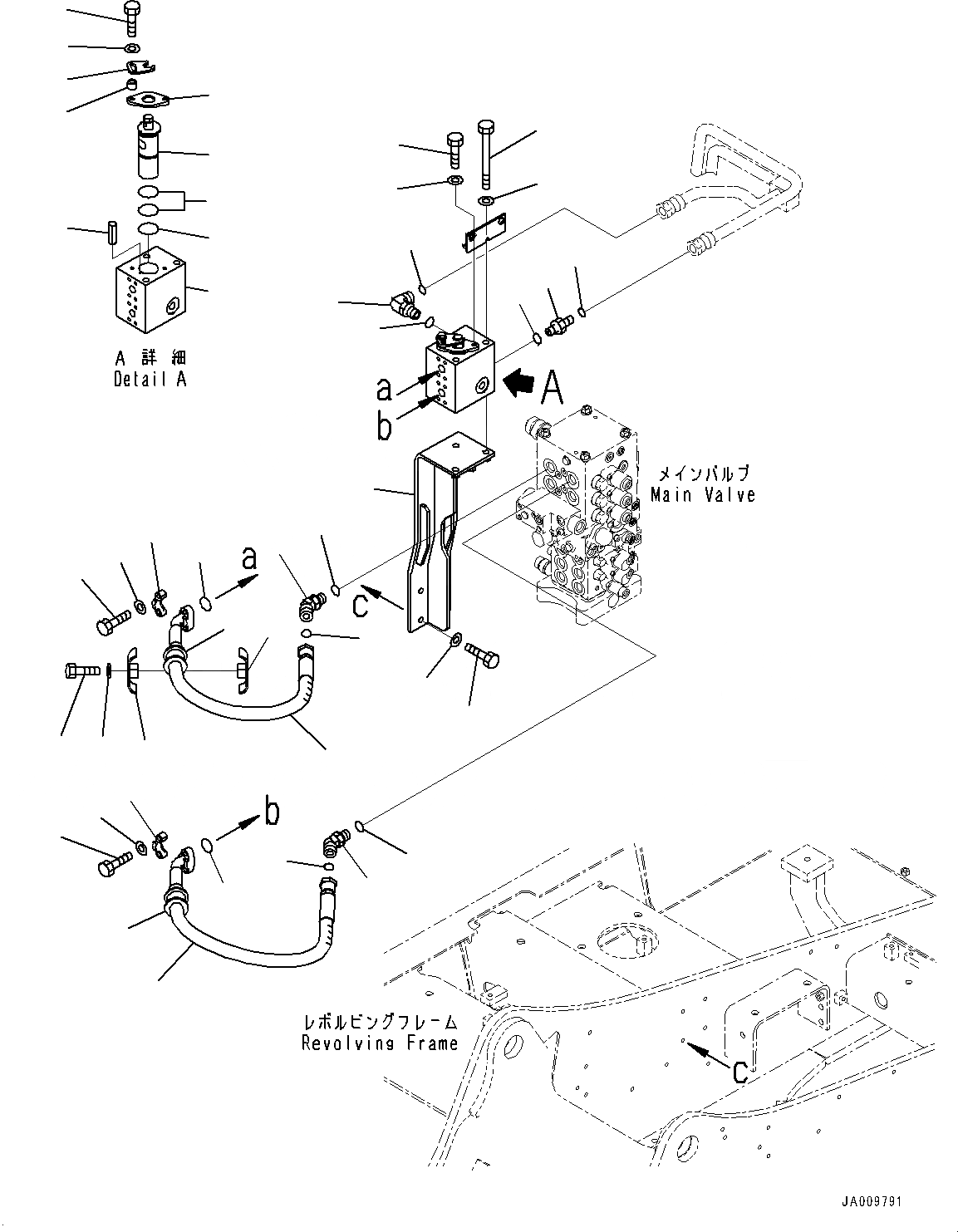 A 詳 細
Detail A

a
b
A

メインバルブ
Main Valve

a
c

b

レボルビングフレーム
Revolving Frame

c

JA009791