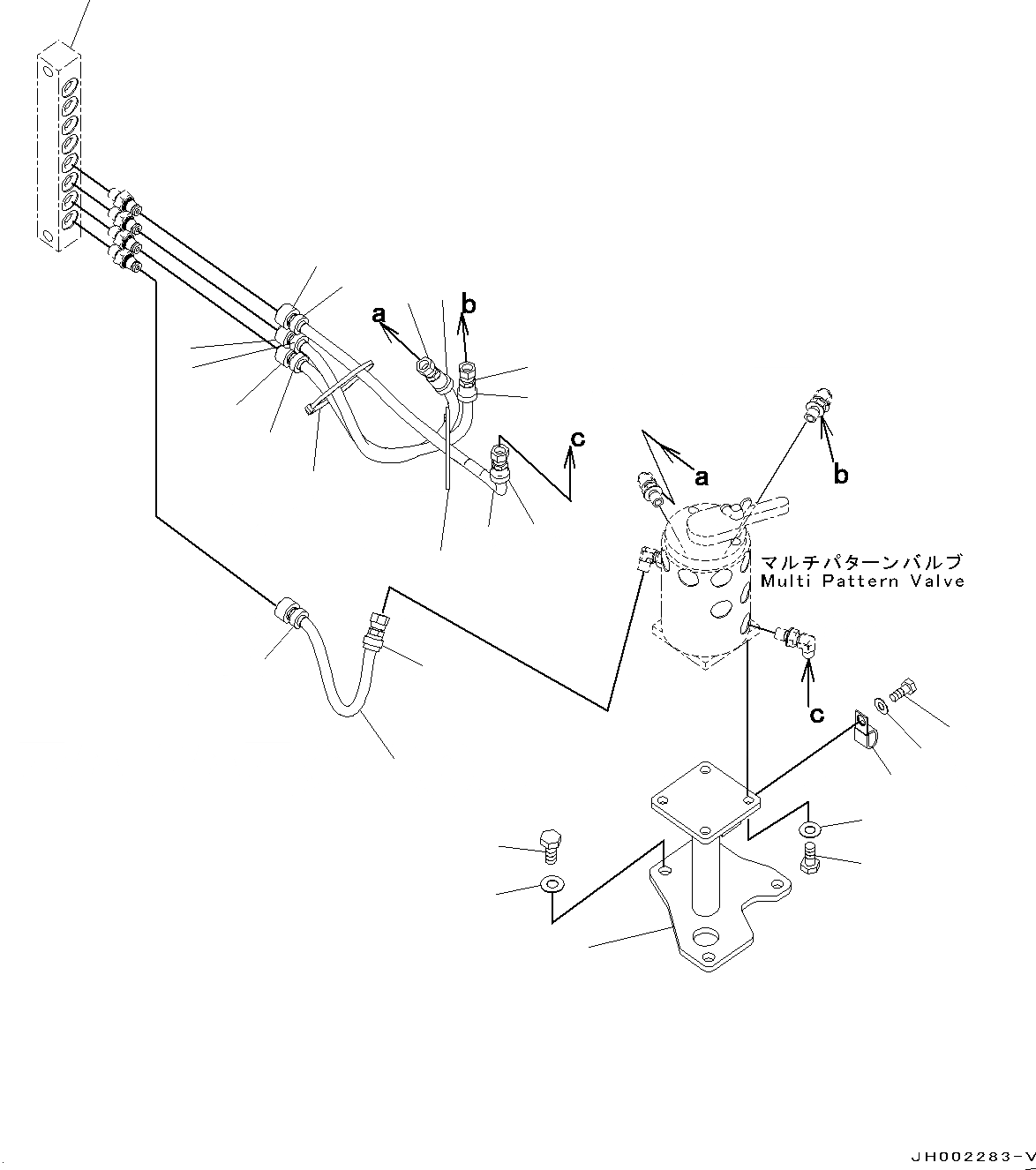 a
b
c
a
b
マルチパターンバルブ
Multi Pattern Valve
c
JH002283-V