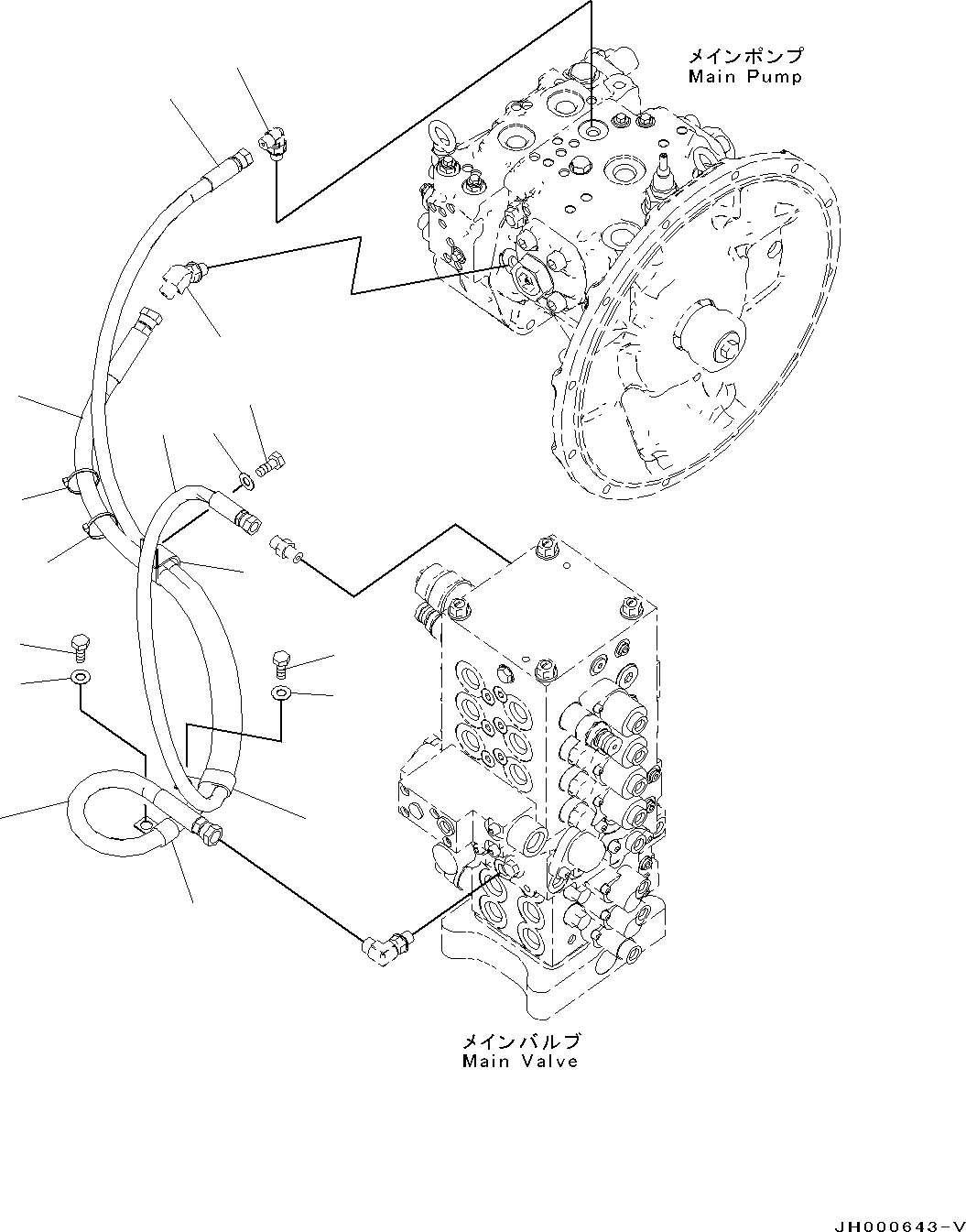 メインポンプ
Main Pump

メインバルブ
Main Valve

JH000643-V