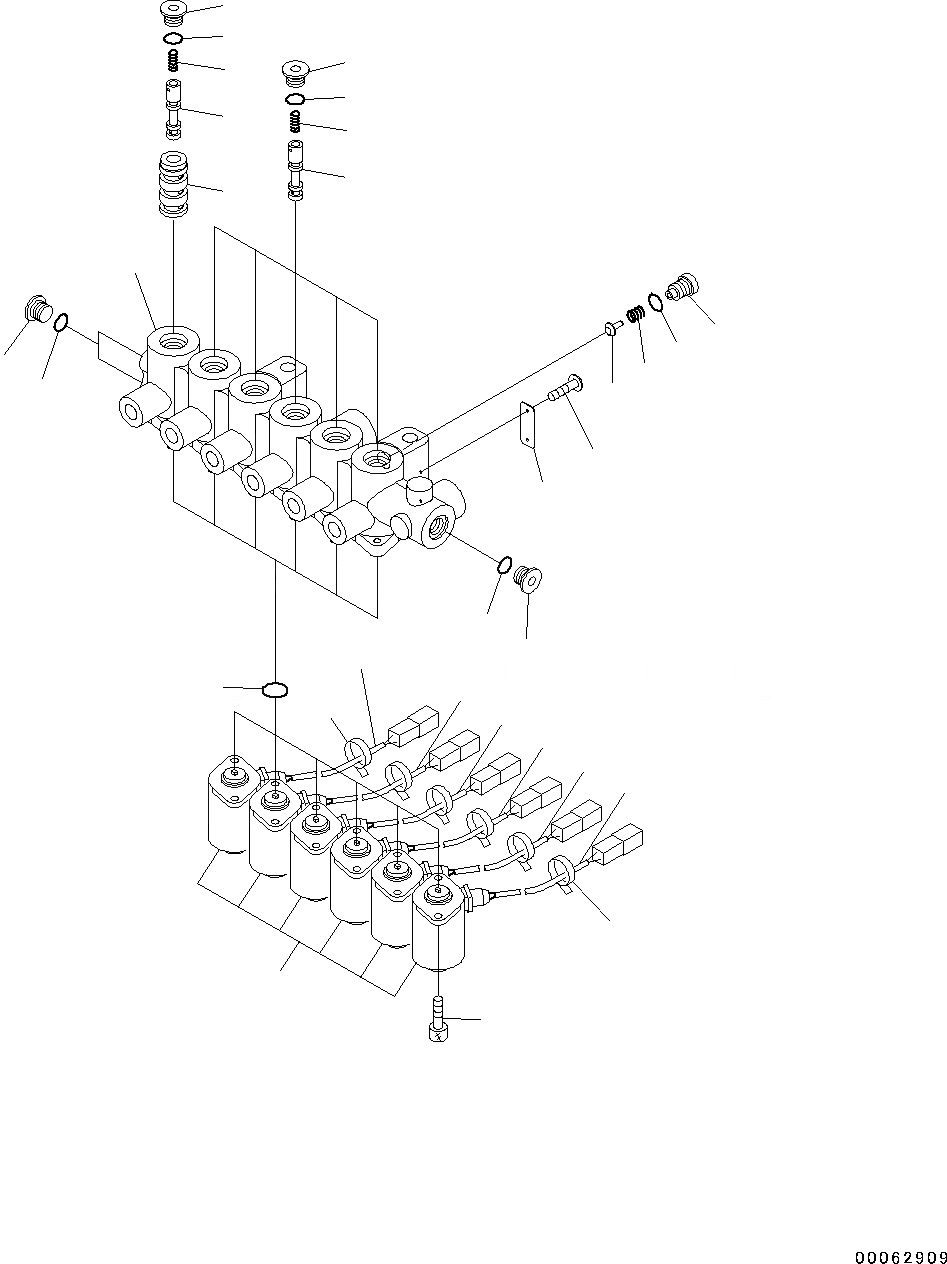 00062909