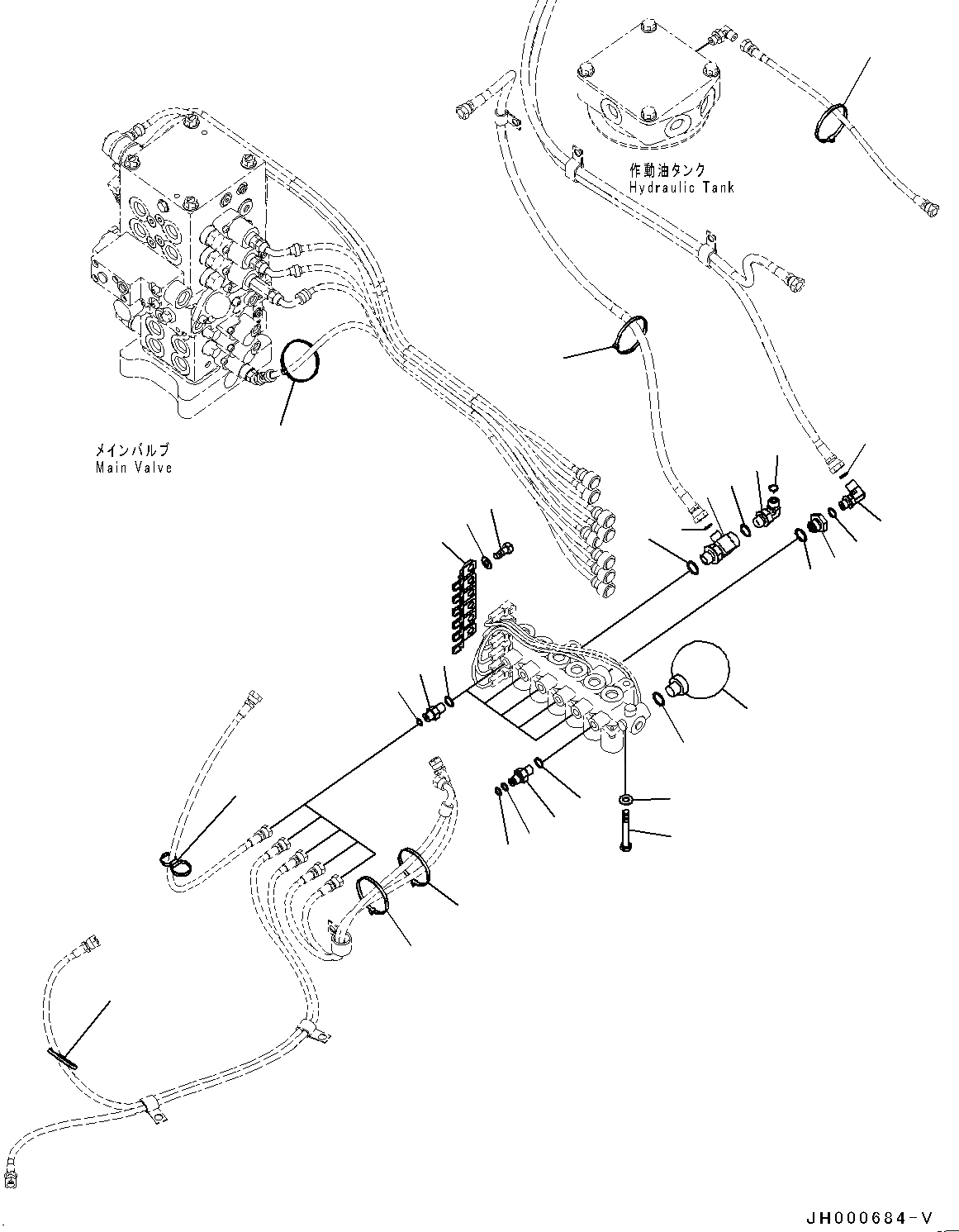 作動油タンク
Hydraulic Tank

メインバルブ
Main Valve

JH000684-V